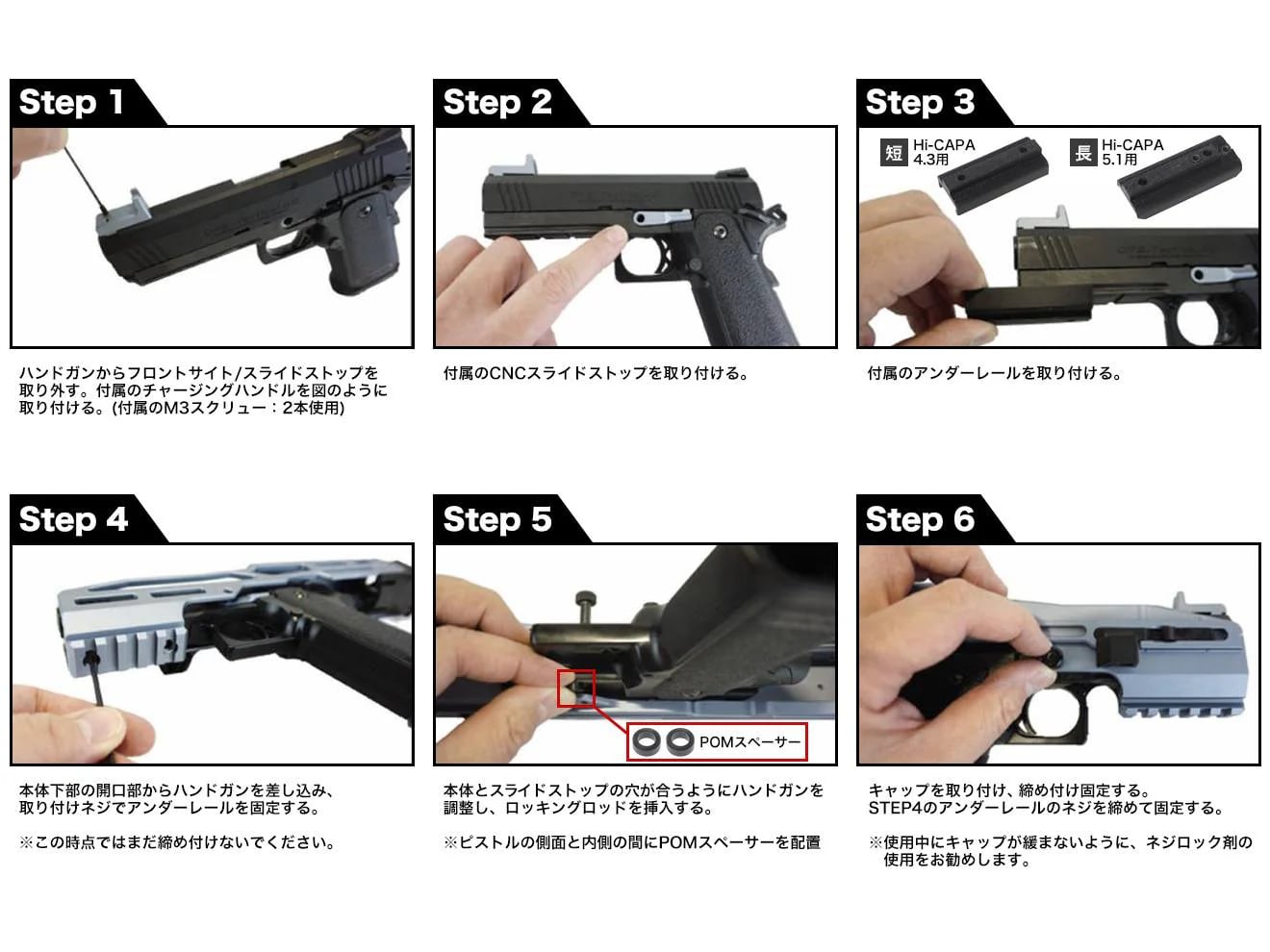 Step 1

ハンドガンからフロントサイト/スライドストップを取り外す。付属のチャージングハンドルを図のように取り付ける。(付属のM3スクリュー：2本使用)

Step 2

付属のCNCスライドストップを取り付ける。

Step 3

短 Hi-CAPA 4.3用

長 Hi-CAPA 5.1用

付属のアンダーレールを取り付ける。

Step 4

本体下部の開口部からハンドガンを差し込み、取り付けネジでアンダーレールを固定する。

※この時点ではまだ締め付けないでください。

Step 5

POMスペーサー

本体とスライドストップの穴が合うようにハンドガンを調整し、ロッキングロッドを挿入する。

※ピストルの側面と内側の間にPOMスペーサーを配置

Step 6

キャップを取り付け、締め付け固定する。
STEP4のアンダーレールのネジを締めて固定する。

※使用中にキャップが緩まないように、ネジロック剤の使用をお勧めします。