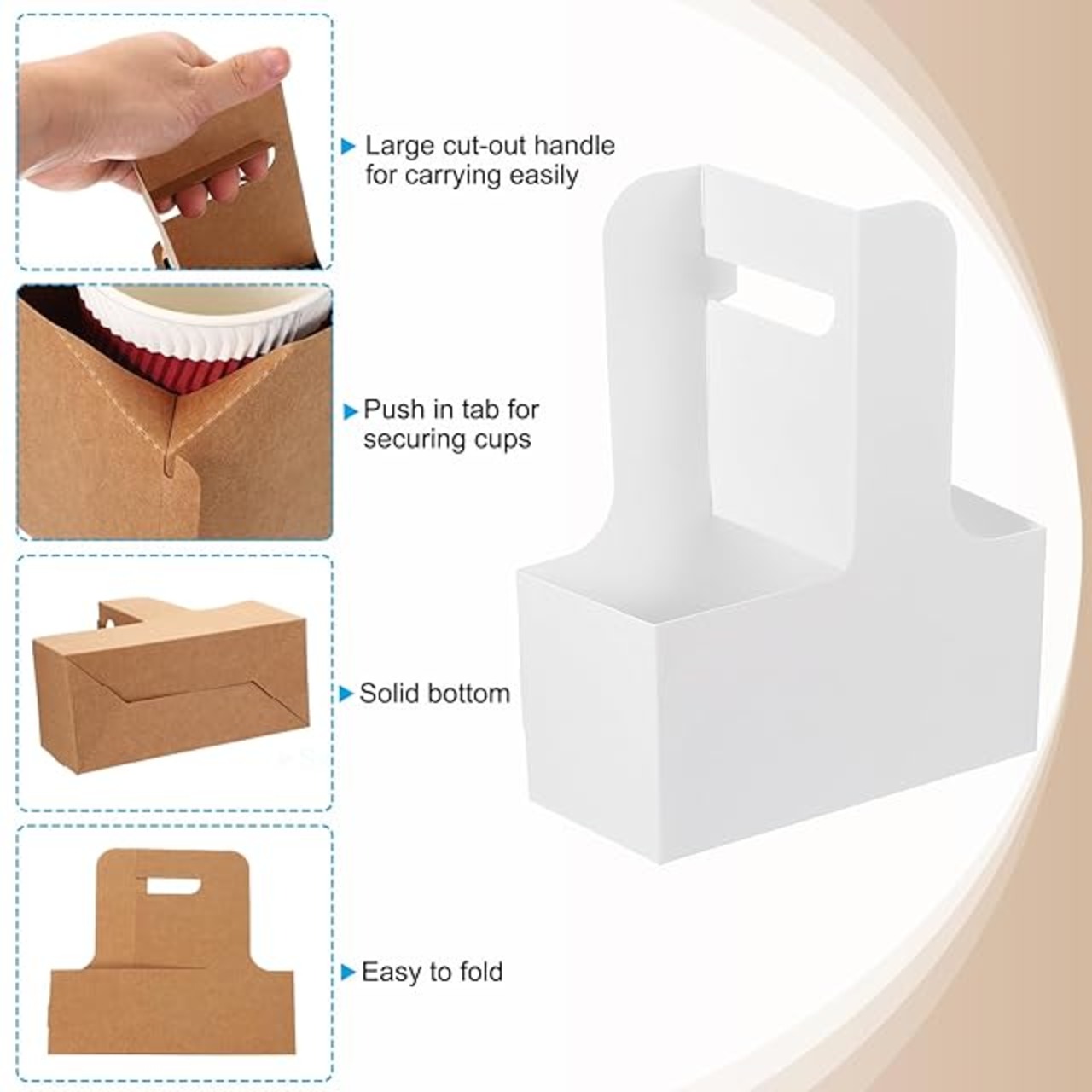 Large cut-out handle for carrying easily

Push in tab for securing cups

Solid bottom

Easy to fold