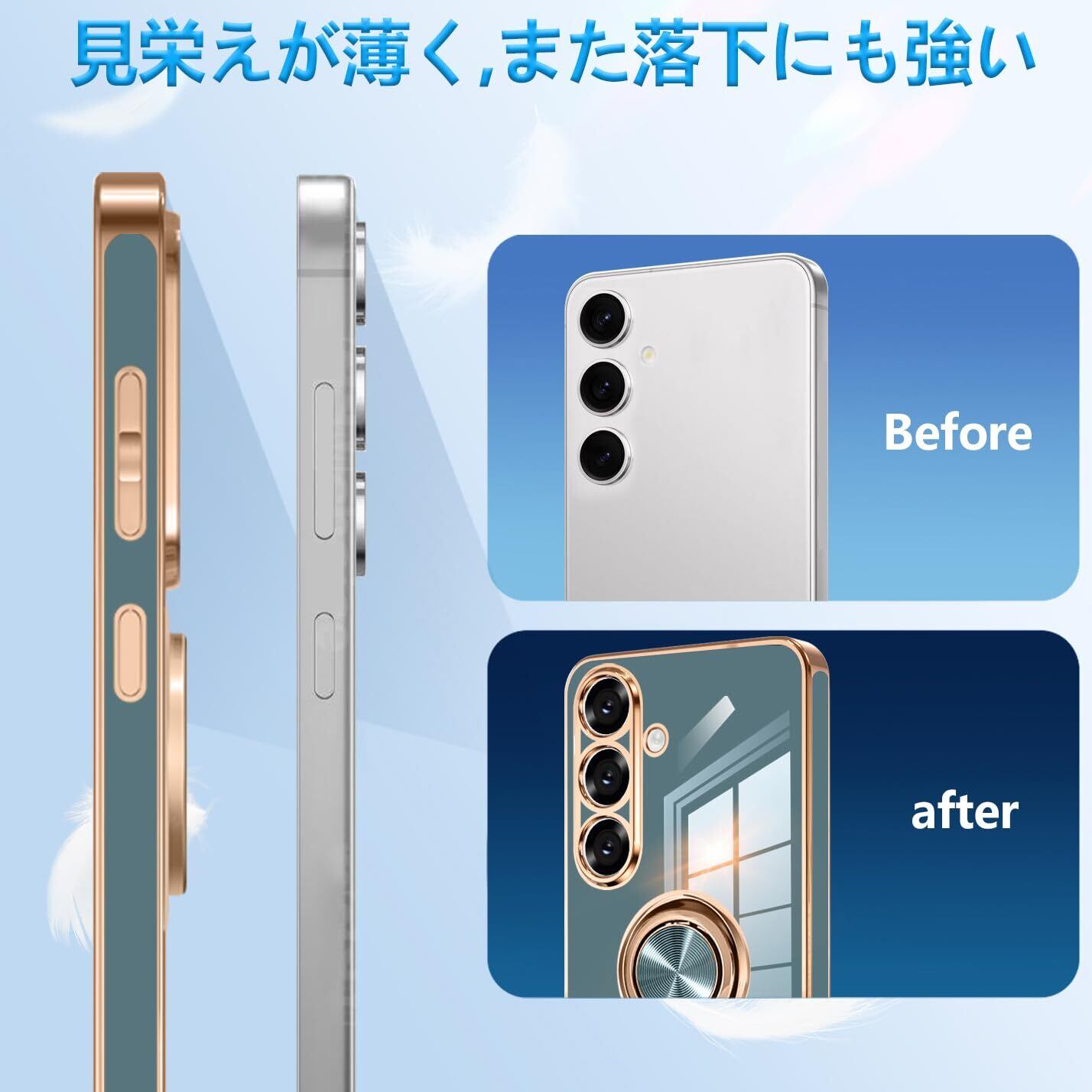 見栄えが薄く,また落下にも強い

Before

after