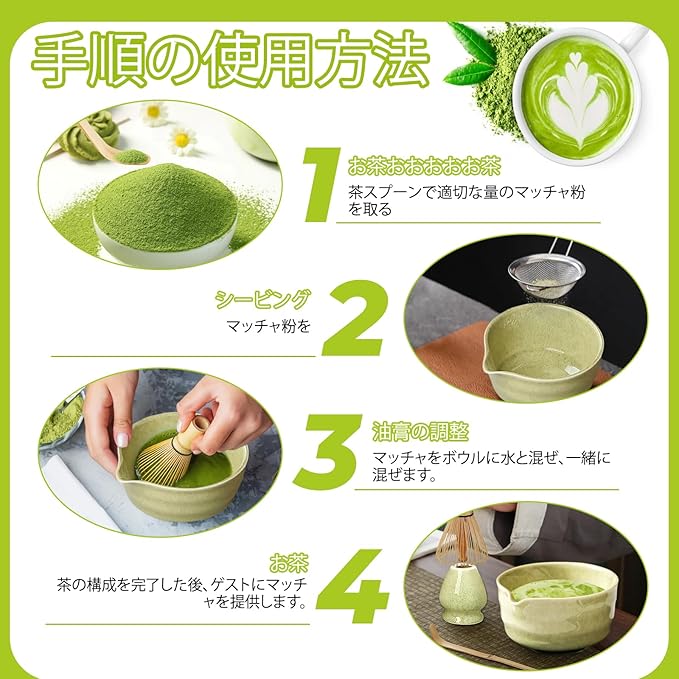 手順の使用方法

1
お茶おおおおお茶
茶スプーンで適切な量のマッチャ粉を取る

シービング
マッチャ粉を
2

3
油膏の調整
マッチャをボウルに水と混ぜ、一緒に混ぜます。

お茶
茶の構成を完了した後、ゲストにマッチャを提供します。
4