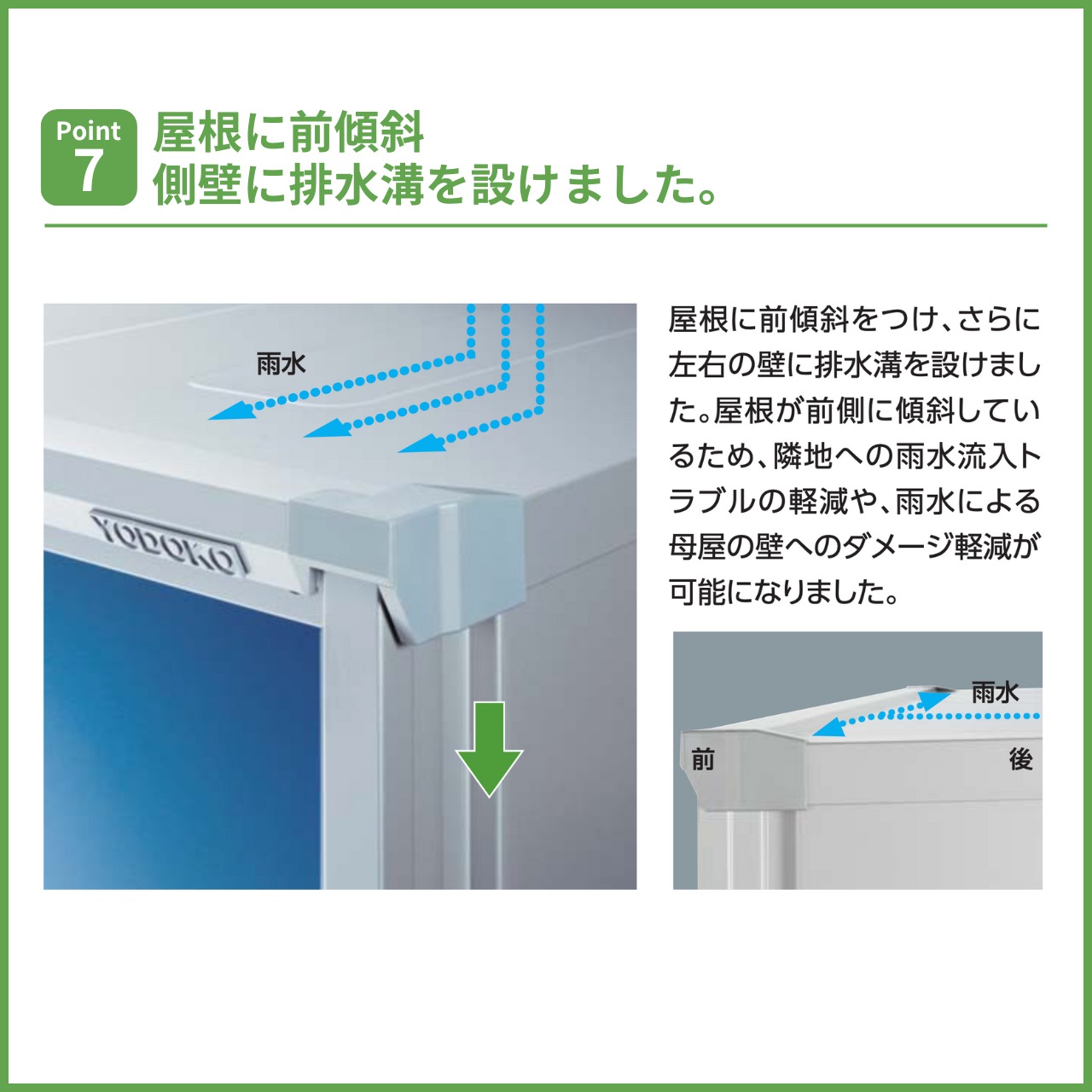 Point
7
屋根に前傾斜
側壁に排水溝を設けました。

雨水

YODOKO

屋根に前傾斜をつけ、さらに左右の壁に排水溝を設けました。屋根が前側に傾斜しているため、隣地への雨水流入トラブルの軽減や、雨水による母屋の壁へのダメージ軽減が可能になりました。

雨水
前
後