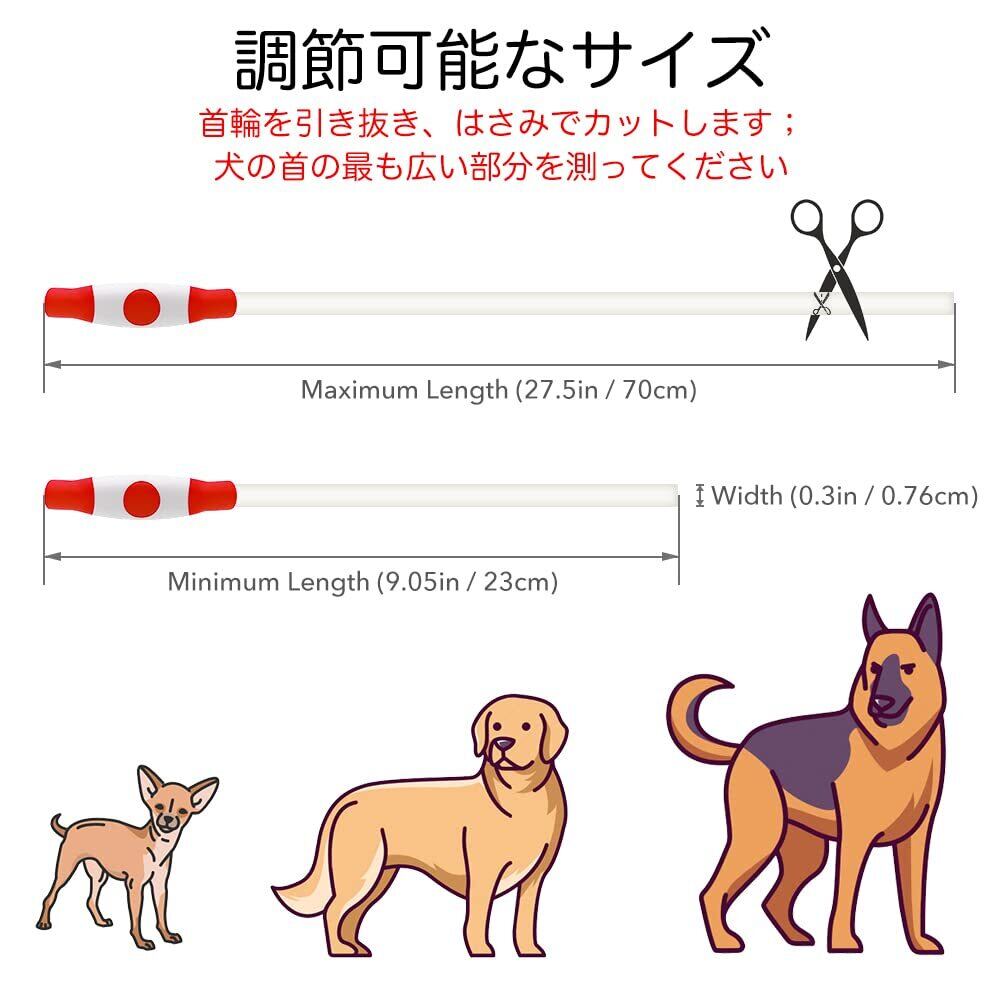 調節可能なサイズ

首輪を引き抜き、はさみでカットします；
犬の首の最も広い部分を測ってください

Maximum Length (27.5in / 70cm)

Width (0.3in / 0.76cm)

Minimum Length (9.05in / 23cm)