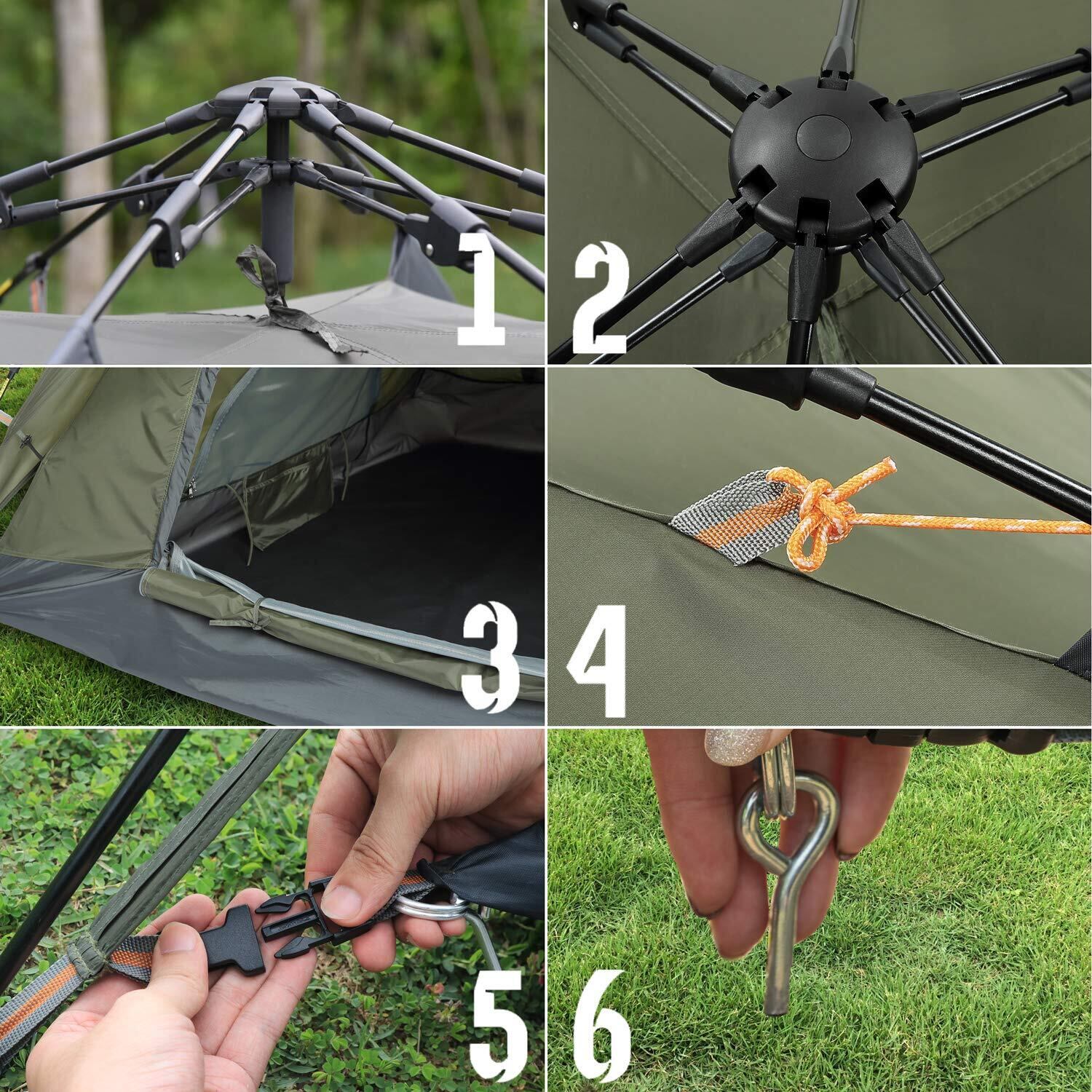 1
2
3
4
5
6