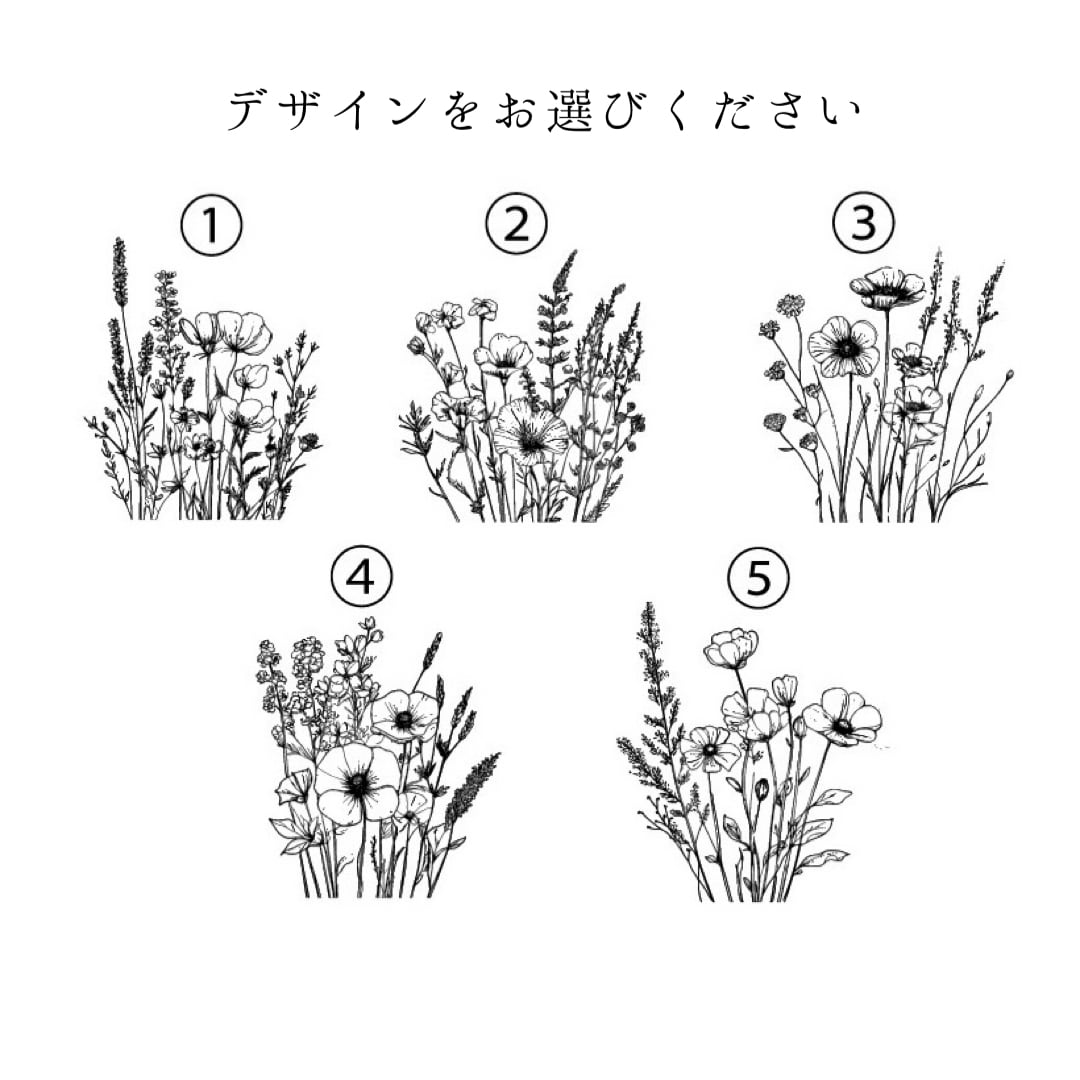 デザインをお選びください

①

②

③

④

⑤