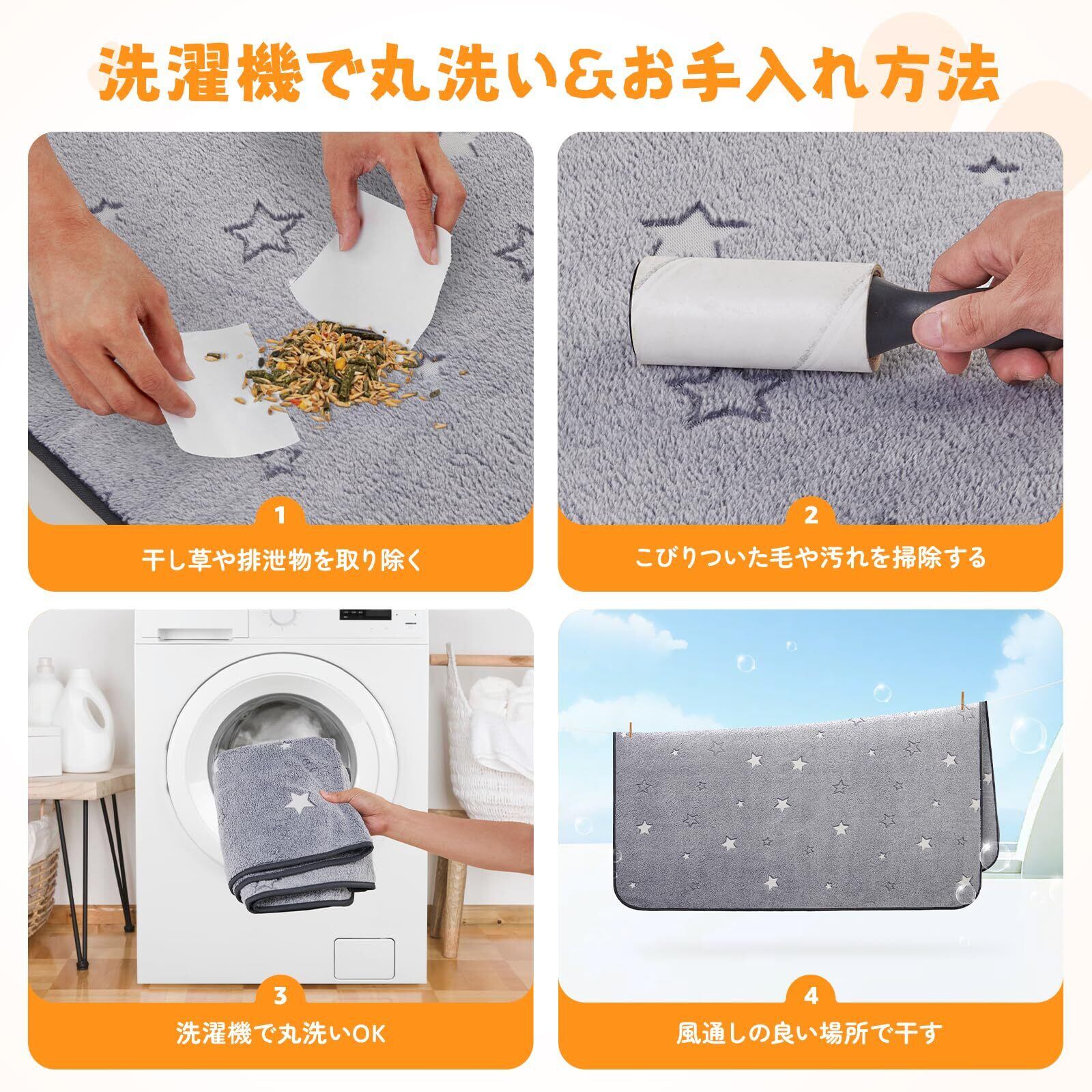 洗濯機で丸洗い＆お手入れ方法

1
干し草や排泄物を取り除く

2
こびりついた毛や汚れを掃除する

3
洗濯機で丸洗いOK

4
風通しの良い場所で干す