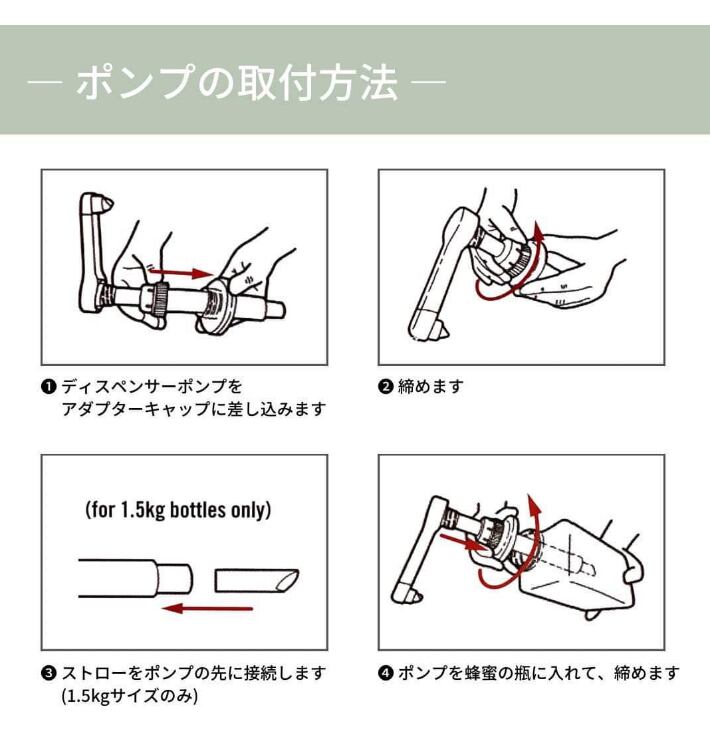 — ポンプの取付方法 —

❶ ディスペンサーポンプを
アダプターキャップに差し込みます

❷ 締めます

(for 1.5kg bottles only)

❸ ストローをポンプの先に接続します
(1.5kgサイズのみ)

❹ ポンプを蜂蜜の瓶に入れて、締めます