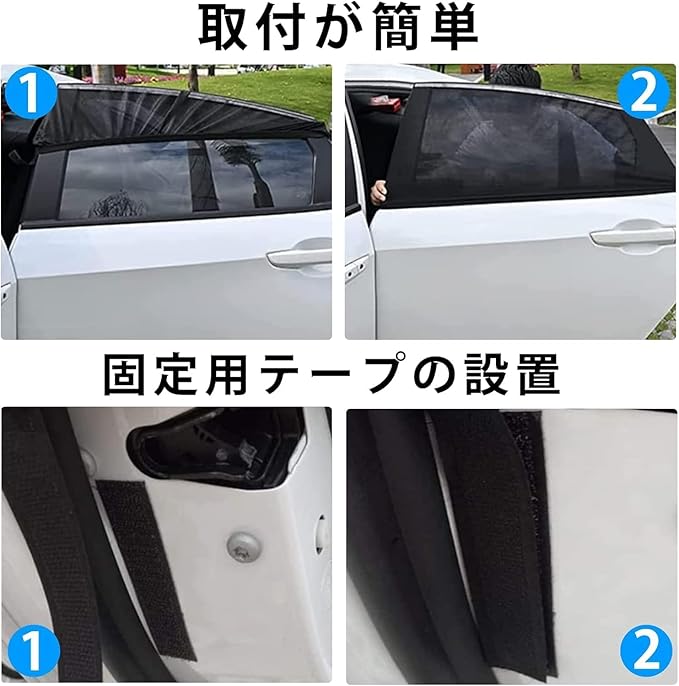 取付が簡単

1

2

固定用テープの設置

1

2