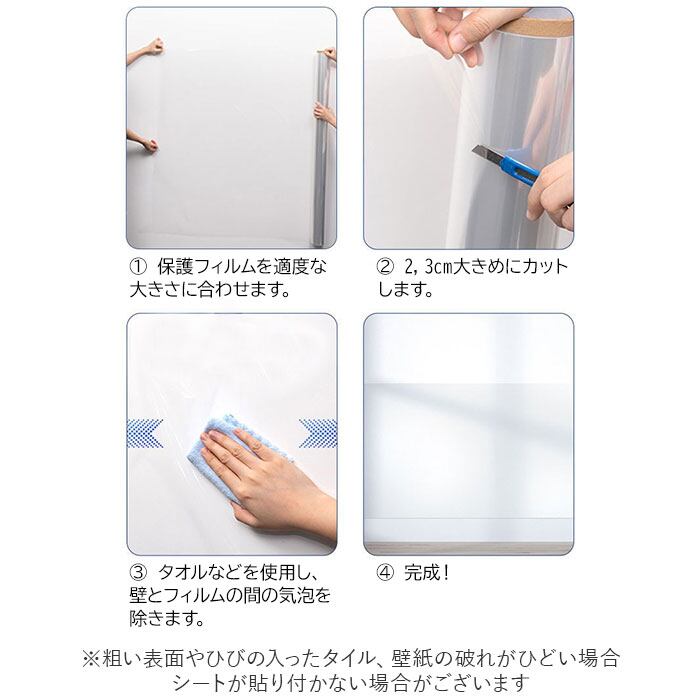 ① 保護フィルムを適度な大きさに合わせます。

② 2，3cm大きめにカットします。

③ タオルなどを使用し、壁とフィルムの間の気泡を除きます。

④ 完成！

※粗い表面やひびの入ったタイル、壁紙の破れがひどい場合シートが貼り付かない場合がございます