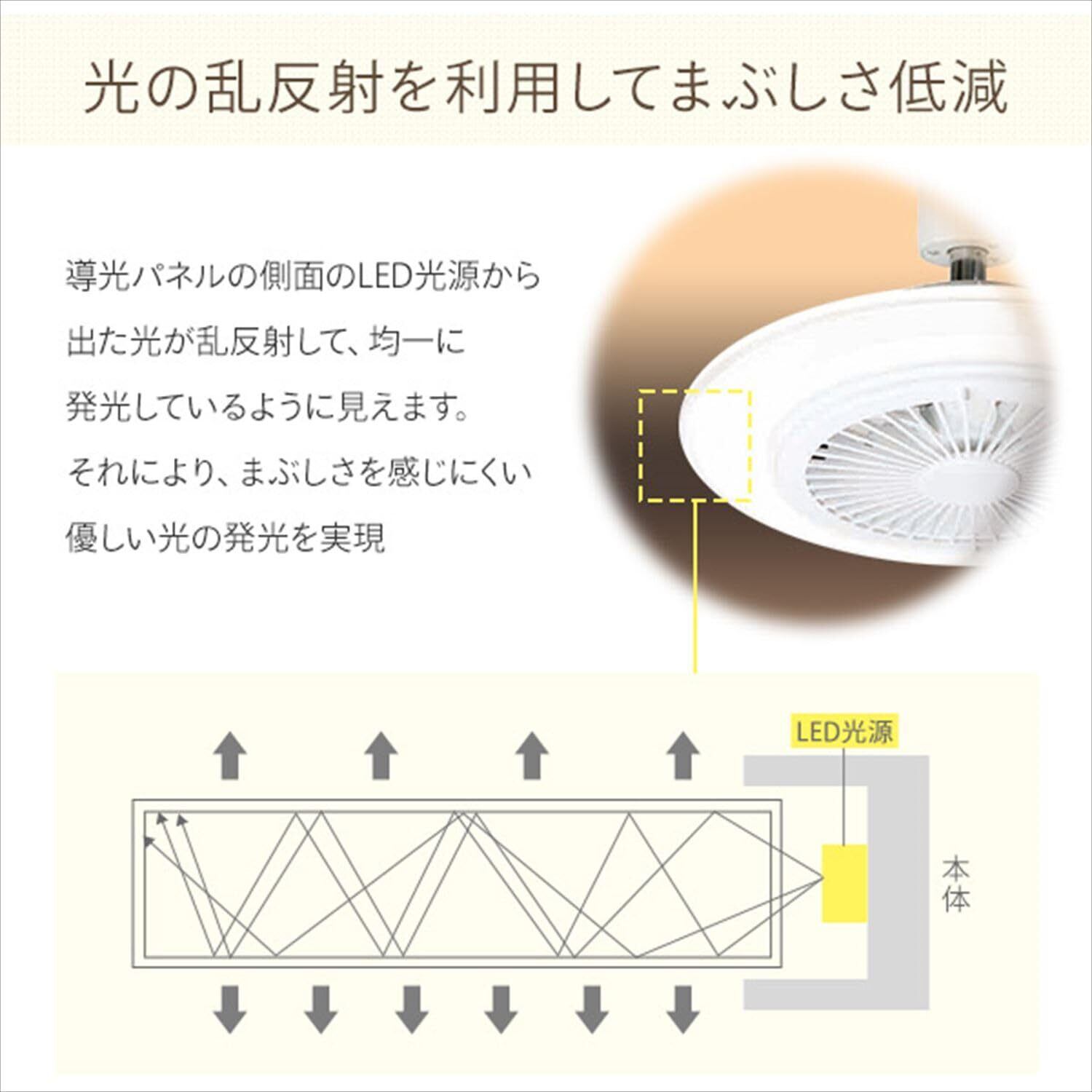 光の乱反射を利用してまぶしさ低減

導光パネルの側面のLED光源から出た光が乱反射して、均一に発光しているように見えます。それにより、まぶしさを感じにくい優しい光の発光を実現

LED光源

本体