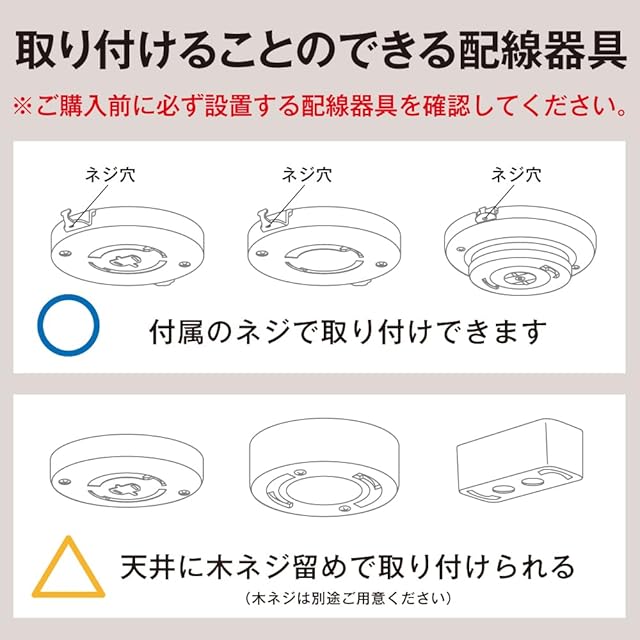 取り付けることのできる配線器具

※ご購入前に必ず設置する配線器具を確認してください。

ネジ穴

ネジ穴

ネジ穴

付属のネジで取り付けできます

天井に木ネジ留めで取り付けられる

（木ネジは別途ご用意ください）