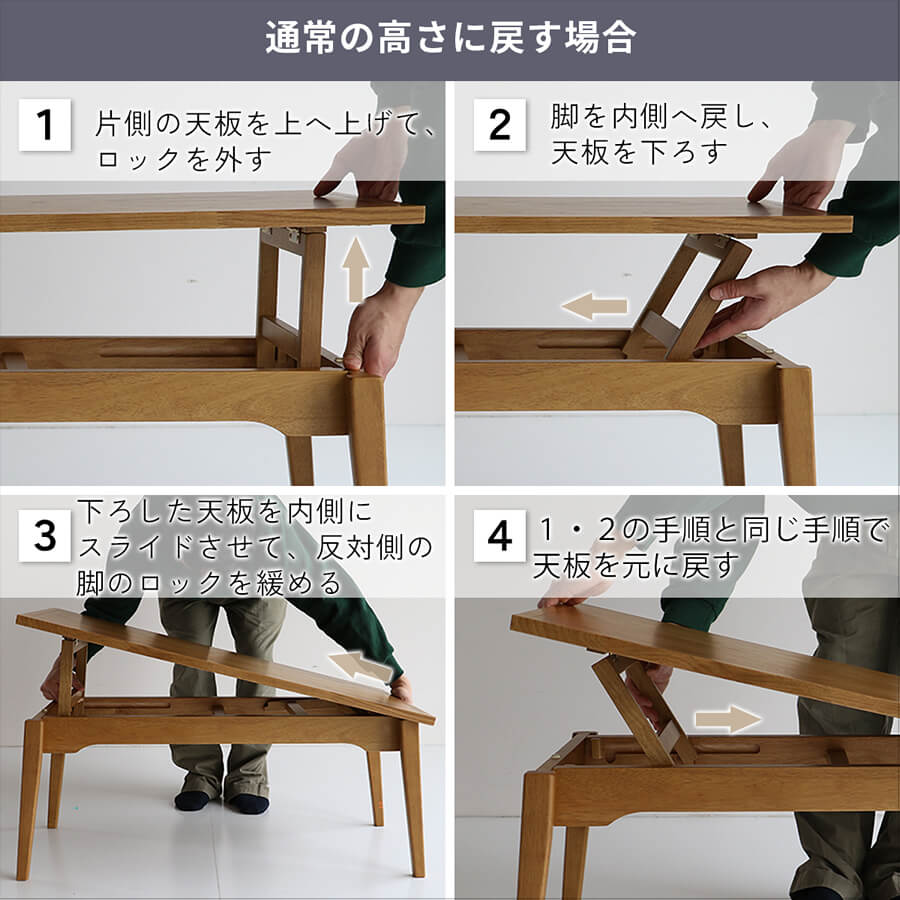 通常の高さに戻す場合

1 片側の天板を上へ上げて、ロックを外す

2 脚を内側へ戻し、天板を下ろす

3 下ろした天板を内側にスライドさせて、反対側の脚のロックを緩める

4 1・2の手順と同じ手順で天板を元に戻す