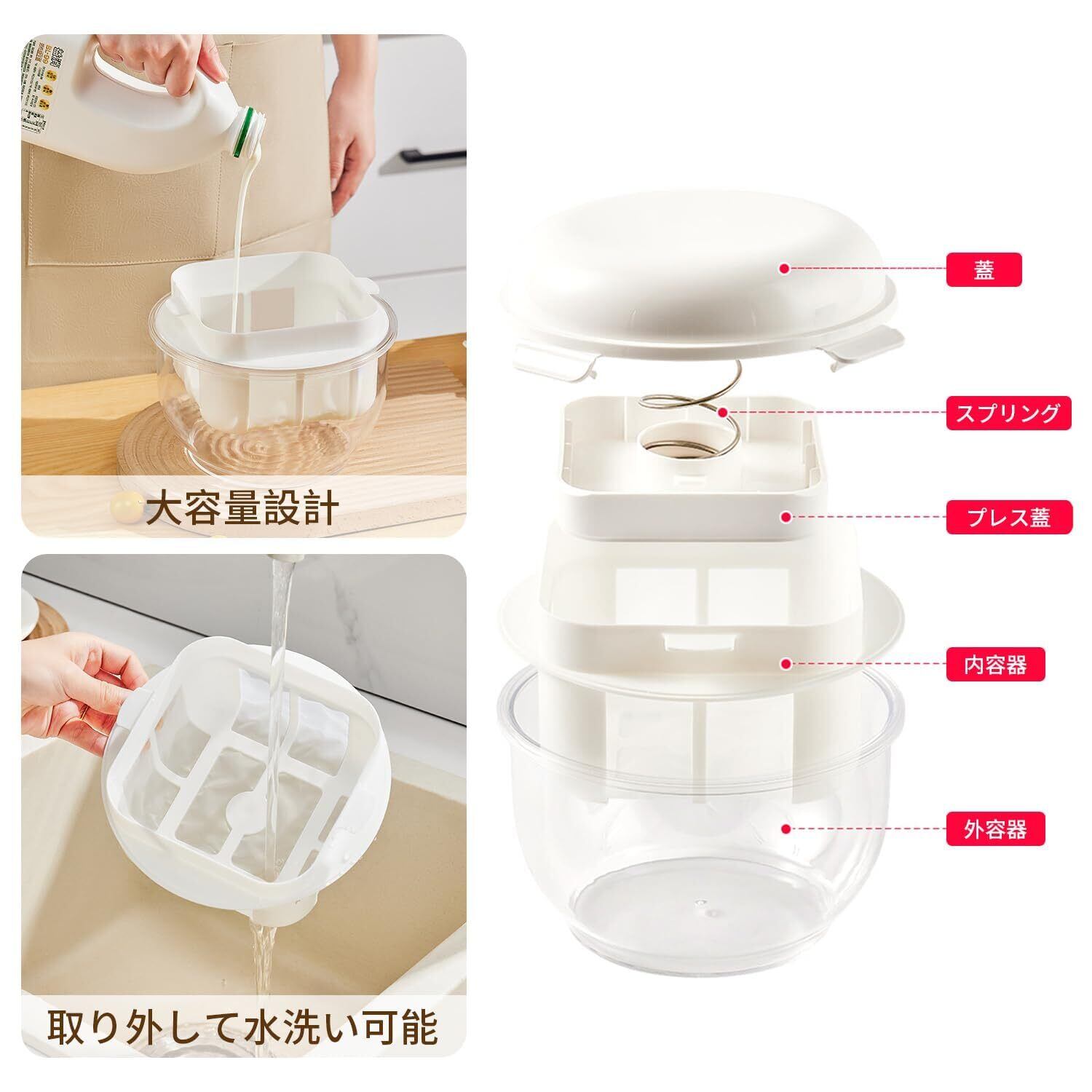 大容量設計

取り外して水洗い可能

蓋

スプリング

プレス蓋

内容器

外容器