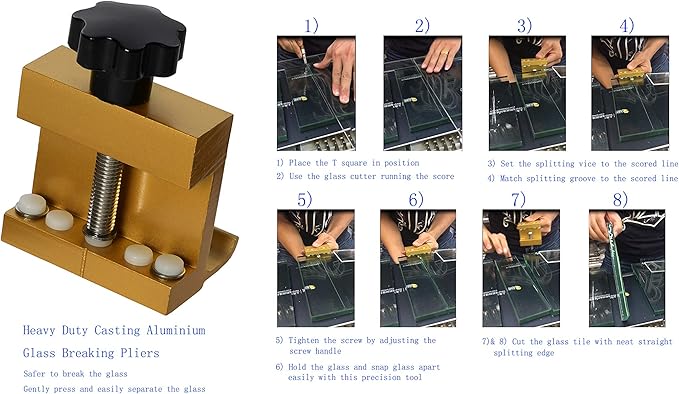 Heavy Duty Casting Aluminium

Glass Breaking Pliers

Safer to break the glass

Gently press and easily separate the glass

1)

2)

3)

4)

1) Place the T square in position

2) Use the glass cutter running the score

3) Set the splitting vice to the scored line

4) Match splitting groove to the scored line

5)

6)

7)

8)

5) Tighten the screw by adjusting the screw handle

6) Hold the glass and snap glass apart easily with this precision tool

7)& 8) Cut the glass tile with neat straight splitting edge