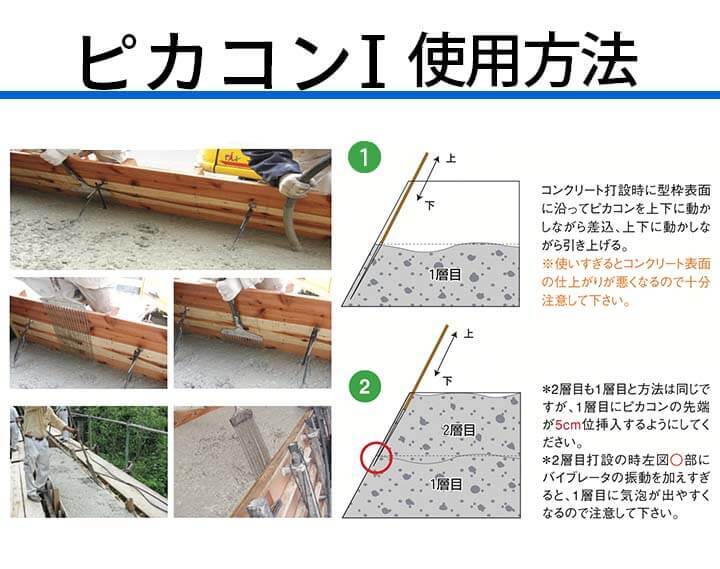 ピカコンI 使用方法

1

上

下

1層目

コンクリート打設時に型枠表面に沿ってピカコンを上下に動かしながら差込、上下に動かしながら引き上げる。
※使いすぎるとコンクリート表面の仕上がりが悪くなるので十分注意して下さい。

2

上

下

2層目

1層目

*2層目も1層目と方法は同じですが、1層目にピカコンの先端が5cm位挿入するようにしてください。
*2層目打設の時左図○部にバイブレータの振動を加えすぎると、1層目に気泡が出やすくなるので注意して下さい。