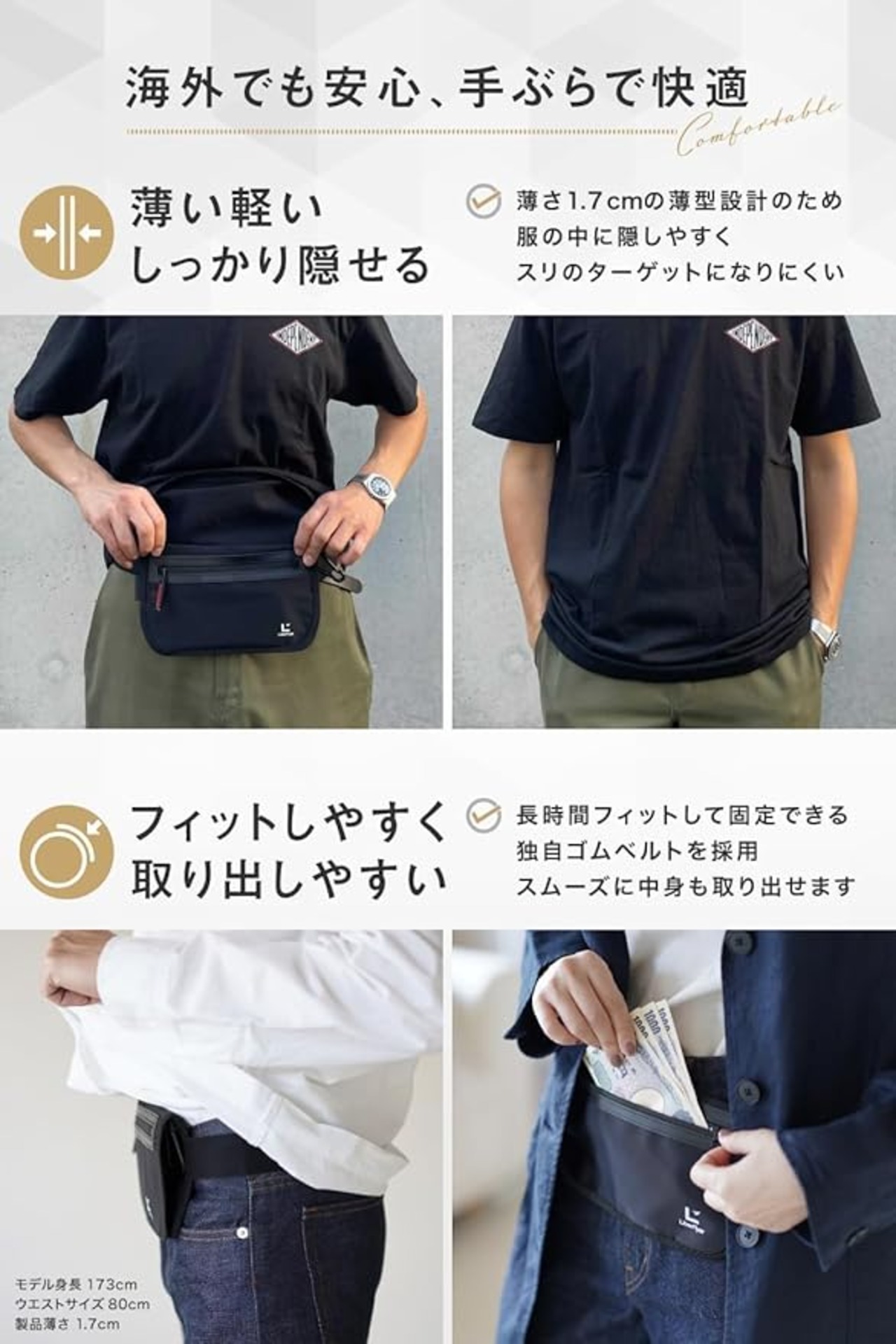 海外でも安心、手ぶらで快適

Comfortable

薄い軽い
しっかり隠せる

薄さ1.7cmの薄型設計のため
服の中に隠しやすく
スリのターゲットになりにくい

フィットしやすく
取り出しやすい

長時間フィットして固定できる
独自ゴムベルトを採用
スムーズに中身も取り出せます

モデル身長 173cm
ウエストサイズ 80cm
製品薄さ 1.7cm