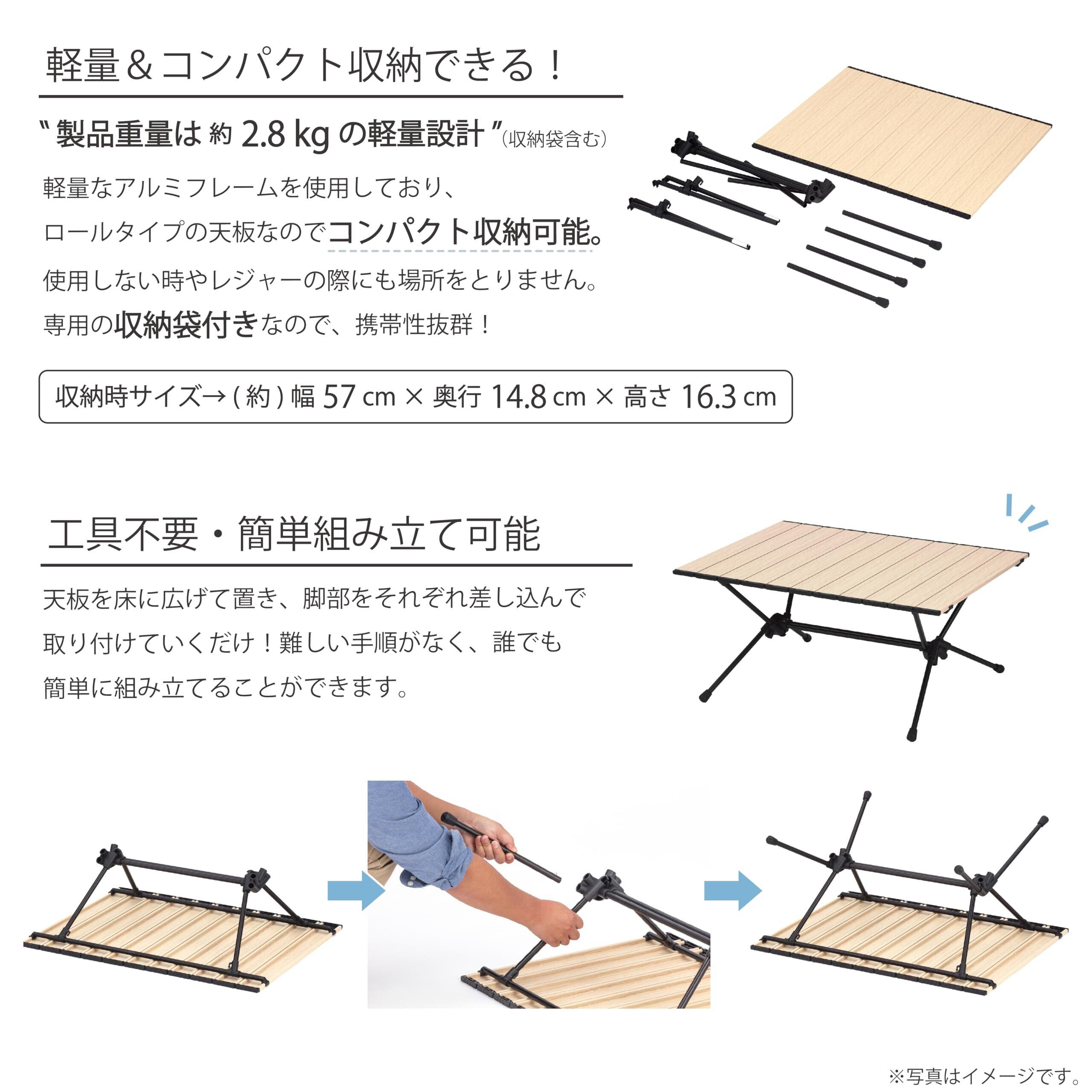 軽量＆コンパクト収納できる！

" 製品重量は 約 2.8 kg の軽量設計 "（収納袋含む）

軽量なアルミフレームを使用しており、
ロールタイプの天板なのでコンパクト収納可能。
使用しない時やレジャーの際にも場所をとりません。
専用の収納袋付きなので、携帯性抜群！

収納時サイズ→（約）幅 57 cm × 奥行 14.8 cm × 高さ 16.3 cm

工具不要・簡単組み立て可能

天板を床に広げて置き、脚部をそれぞれ差し込んで
取り付けていくだけ！難しい手順がなく、誰でも
簡単に組み立てることができます。

※写真はイメージです。