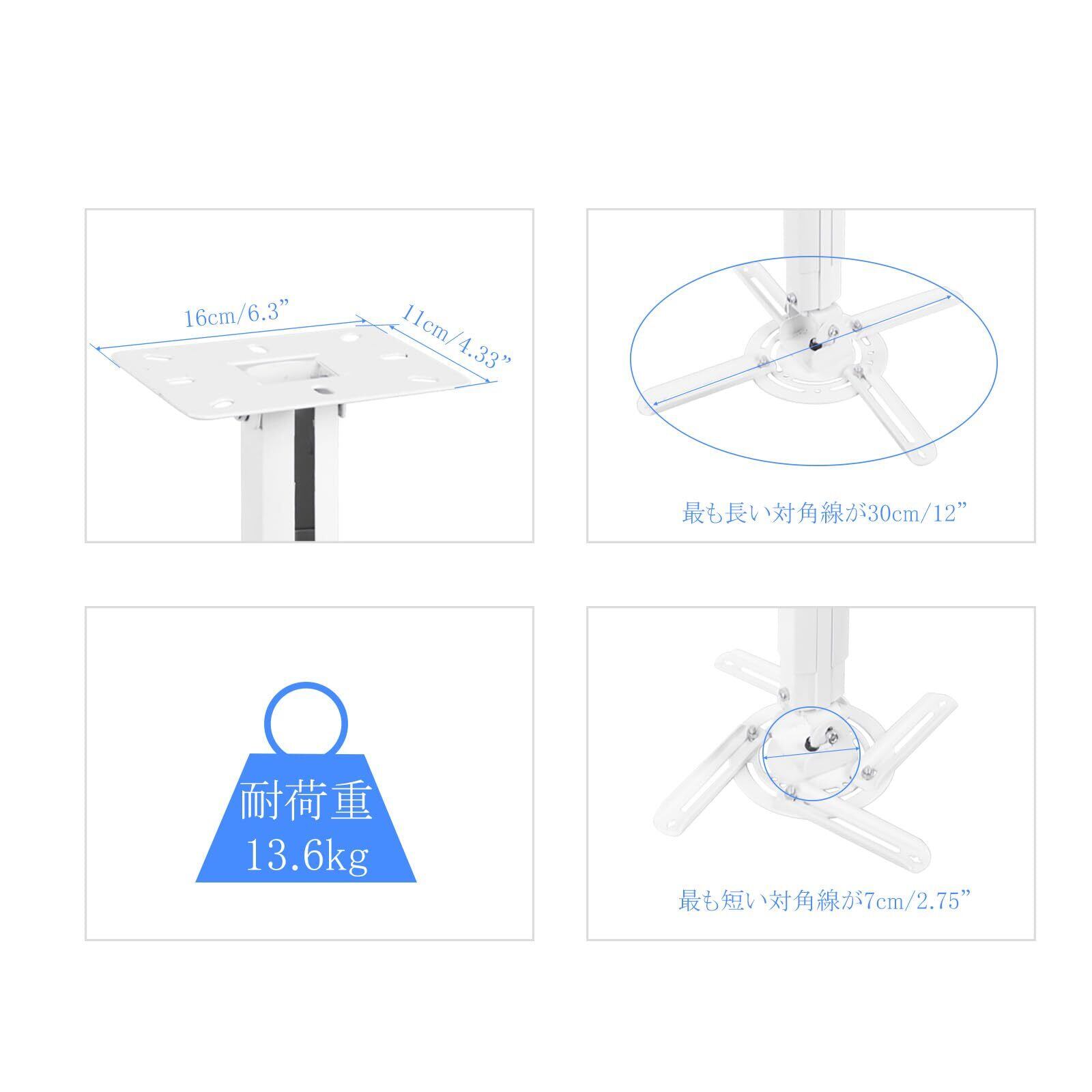 16cm/6.3”
11cm/4.33”

最も長い対角線が30cm/12”

耐荷重
13.6kg

最も短い対角線が7cm/2.75”