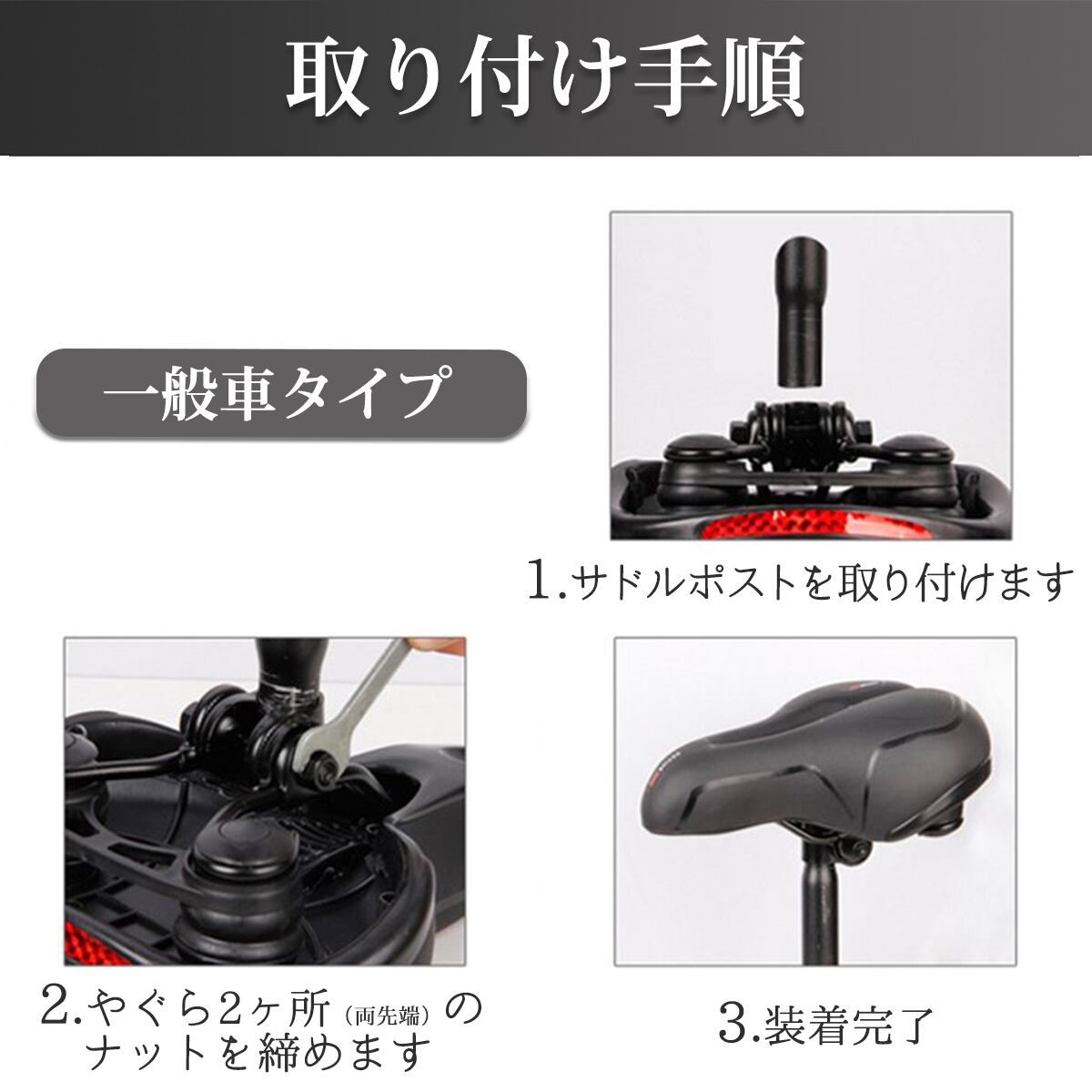 取り付け手順

一般車タイプ

1.サドルポストを取り付けます

2.やぐら2ヶ所（両先端）のナットを締めます

3.装着完了