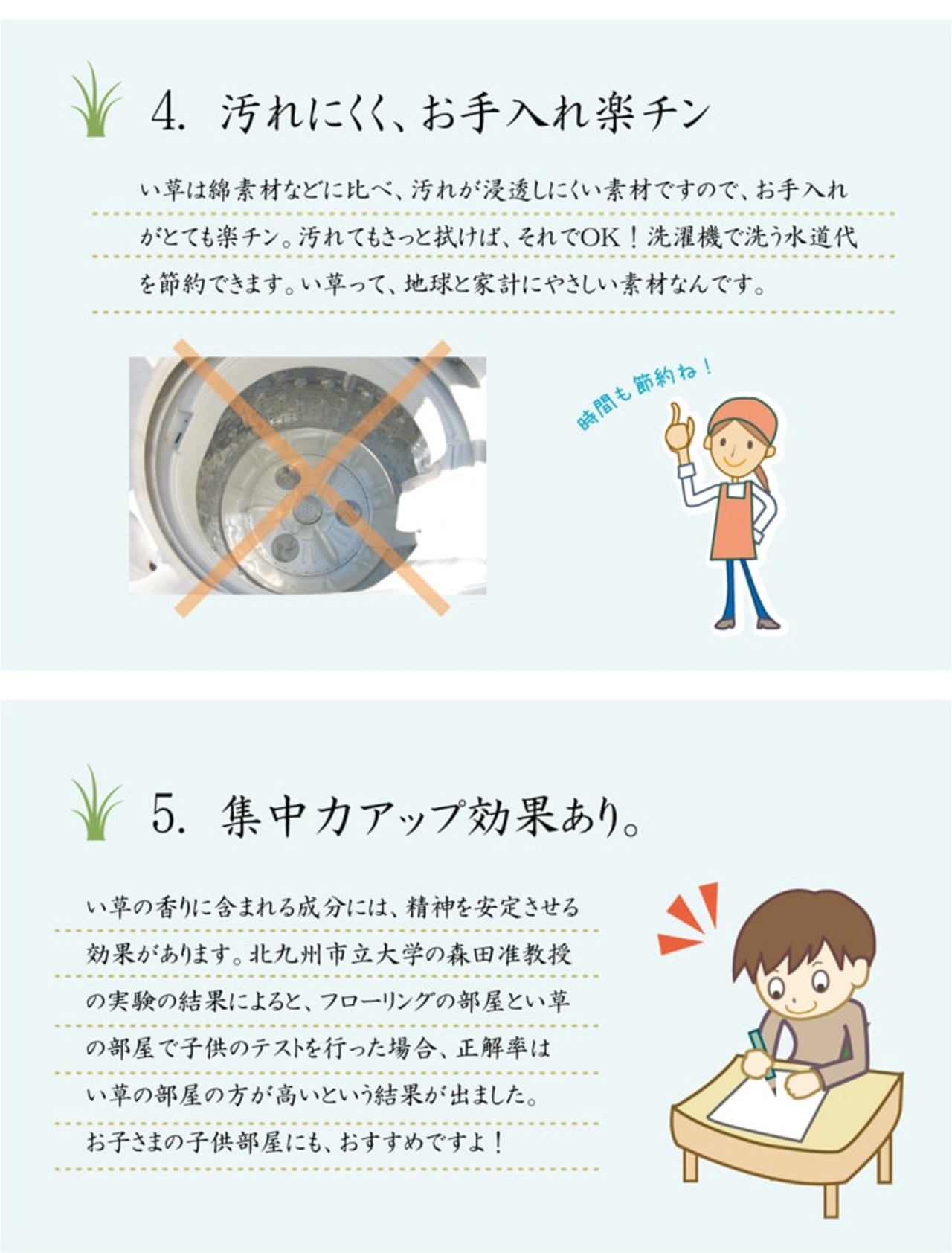 4. 汚れにくく、お手入れ楽チン

い草は綿素材などに比べ、汚れが浸透しにくい素材ですので、お手入れがとても楽チン。汚れてもさっと拭けば、それでOK！洗濯機で洗う水道代を節約できます。い草って、地球と家計にやさしい素材なんです。

時間も節約ね！

5. 集中力アップ効果あり。

い草の香りに含まれる成分には、精神を安定させる効果があります。北九州市立大学の森田准教授の実験の結果によると、フローリングの部屋とい草の部屋で子供のテストを行った場合、正解率はい草の部屋の方が高いという結果が出ました。お子さまの子供部屋にも、おすすめですよ！