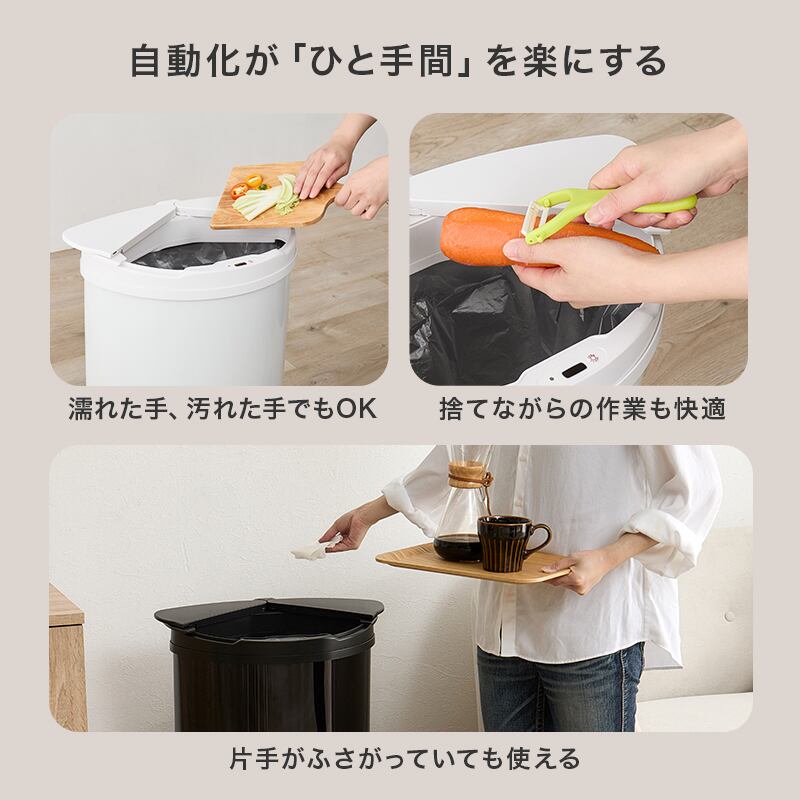 自動化が「ひと手間」を楽にする

濡れた手、汚れた手でもOK

捨てながらの作業も快適

片手がふさがっていても使える