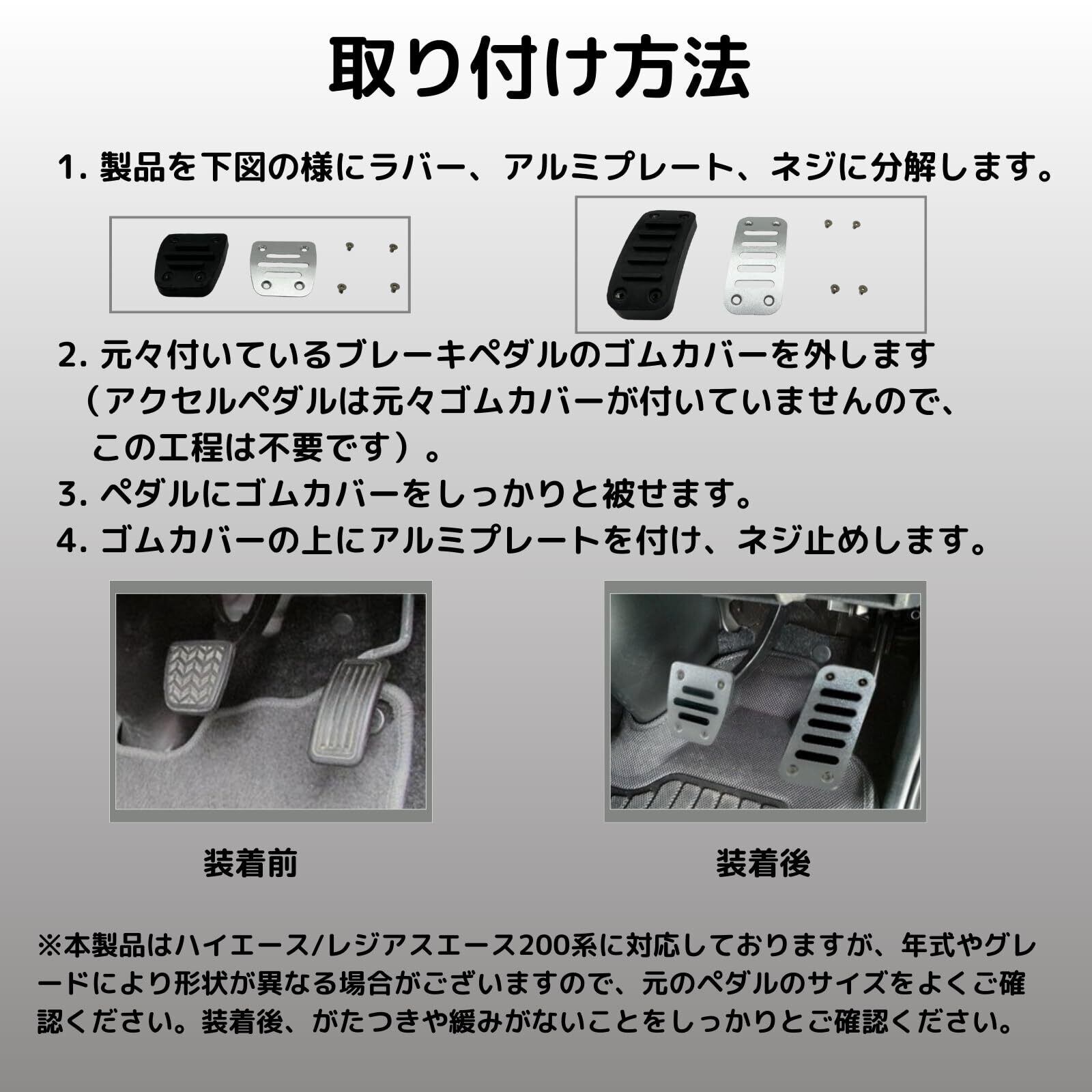 取り付け方法

1. 製品を下図の様にラバー、アルミプレート、ネジに分解します。

2. 元々付いているブレーキペダルのゴムカバーを外します（アクセルペダルは元々ゴムカバーが付いていませんので、この工程は不要です）。
3. ペダルにゴムカバーをしっかりと被せます。
4. ゴムカバーの上にアルミプレートを付け、ネジ止めします。

装着前

装着後

※本製品はハイエース/レジアスエース200系に対応しておりますが、年式やグレードにより形状が異なる場合がございますので、元のペダルのサイズをよくご確認ください。装着後、がたつきや緩みがないことをしっかりとご確認ください。