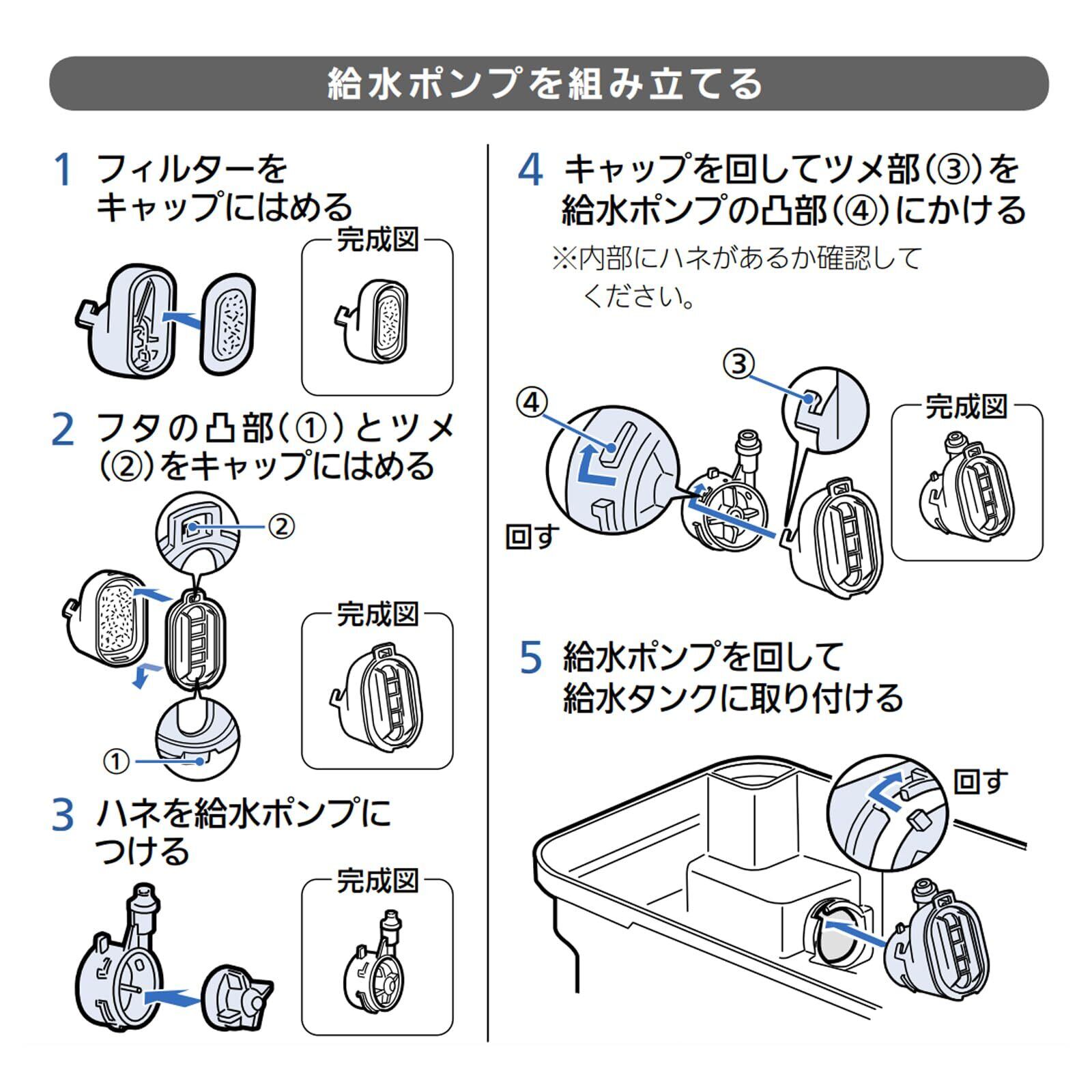 給水ポンプを組み立てる

1 フィルターをキャップにはめる

完成図

2 フタの凸部(①)とツメ(②)をキャップにはめる

②

①

完成図

3 ハネを給水ポンプにつける

完成図

4 キャップを回してツメ部(③)を給水ポンプの凸部(④)にかける

※内部にハネがあるか確認してください。

③

④

回す

完成図

5 給水ポンプを回して給水タンクに取り付ける

回す