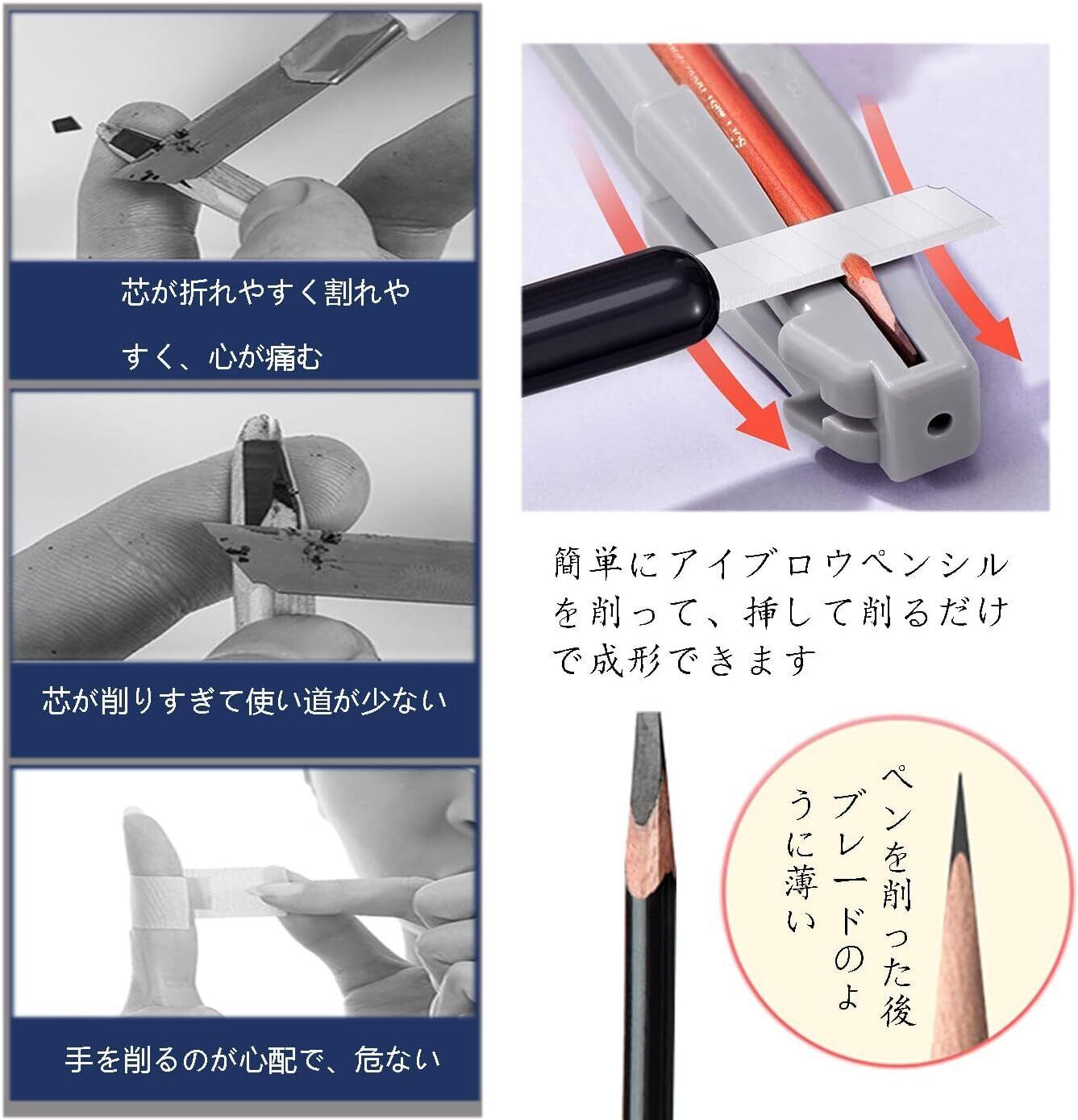 芯が折れやすく割れやすく、心が痛む

芯が削りすぎて使い道が少ない

手を削るのが心配で、危ない

簡単にアイブロウペンシルを削って、挿して削るだけで成形できます

ペンを削った後ブレードのように薄い