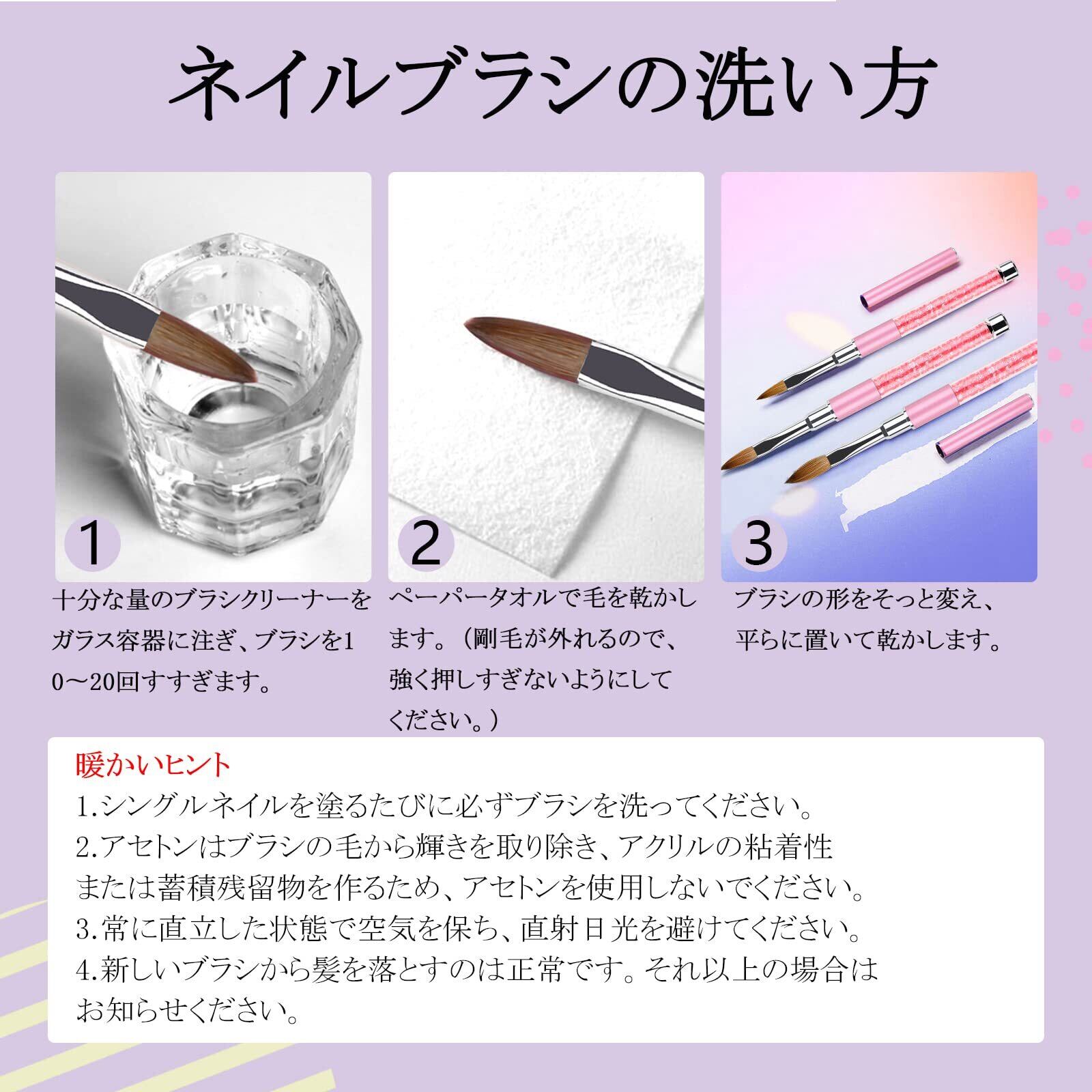 ネイルブラシの洗い方

1

十分な量のブラシクリーナーをガラス容器に注ぎ、ブラシを10～20回すすぎます。

2

ペーパータオルで毛を乾かします。（剛毛が外れるので、強く押しすぎないようにしてください。）

3

ブラシの形をそっと変え、平らに置いて乾かします。

暖かいヒント
1.シングルネイルを塗るたびに必ずブラシを洗ってください。
2.アセトンはブラシの毛から輝きを取り除き、アクリルの粘着性または蓄積残留物を作るため、アセトンを使用しないでください。
3.常に直立した状態で空気を保ち、直射日光を避けてください。
4.新しいブラシから髪を落とすのは正常です。それ以上の場合はお知らせください。