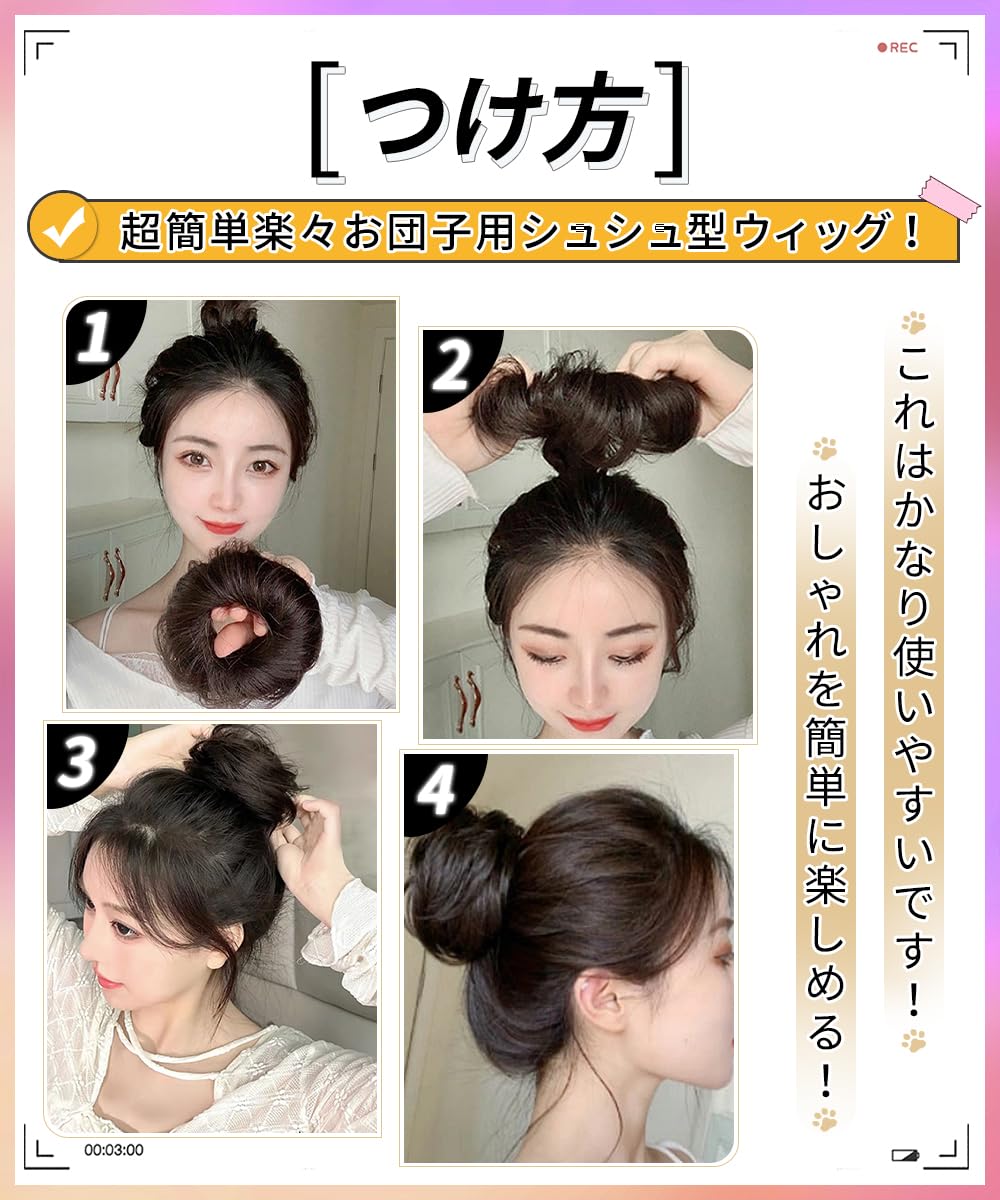 REC

［つけ方］

超簡単楽々お団子用シュシュ型ウィッグ！

1

2

3

4

これはかなり使いやすいです！

おしゃれを簡単に楽しめる！

00:03:00