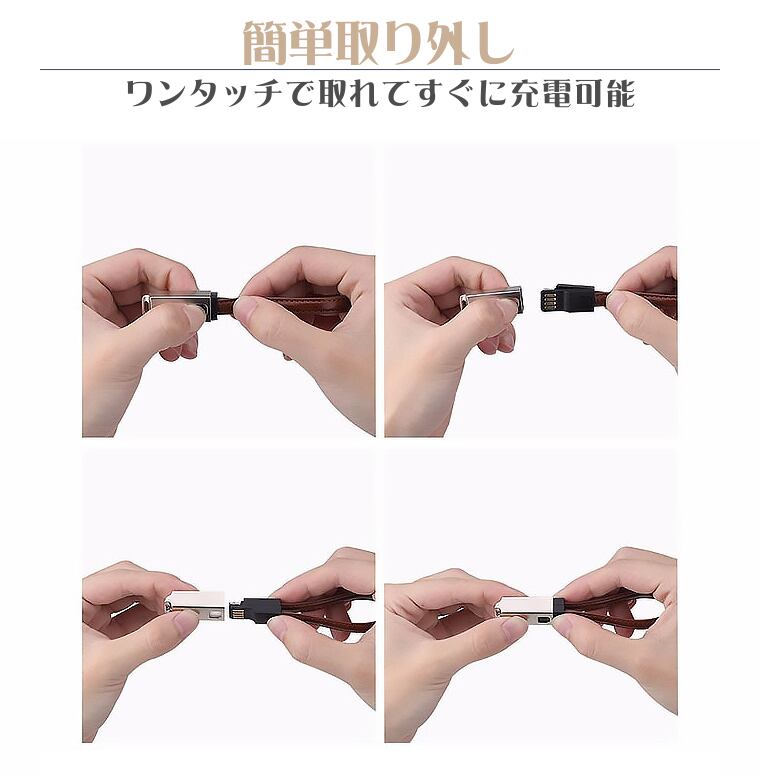 簡単取り外し

ワンタッチで取れてすぐに充電可能