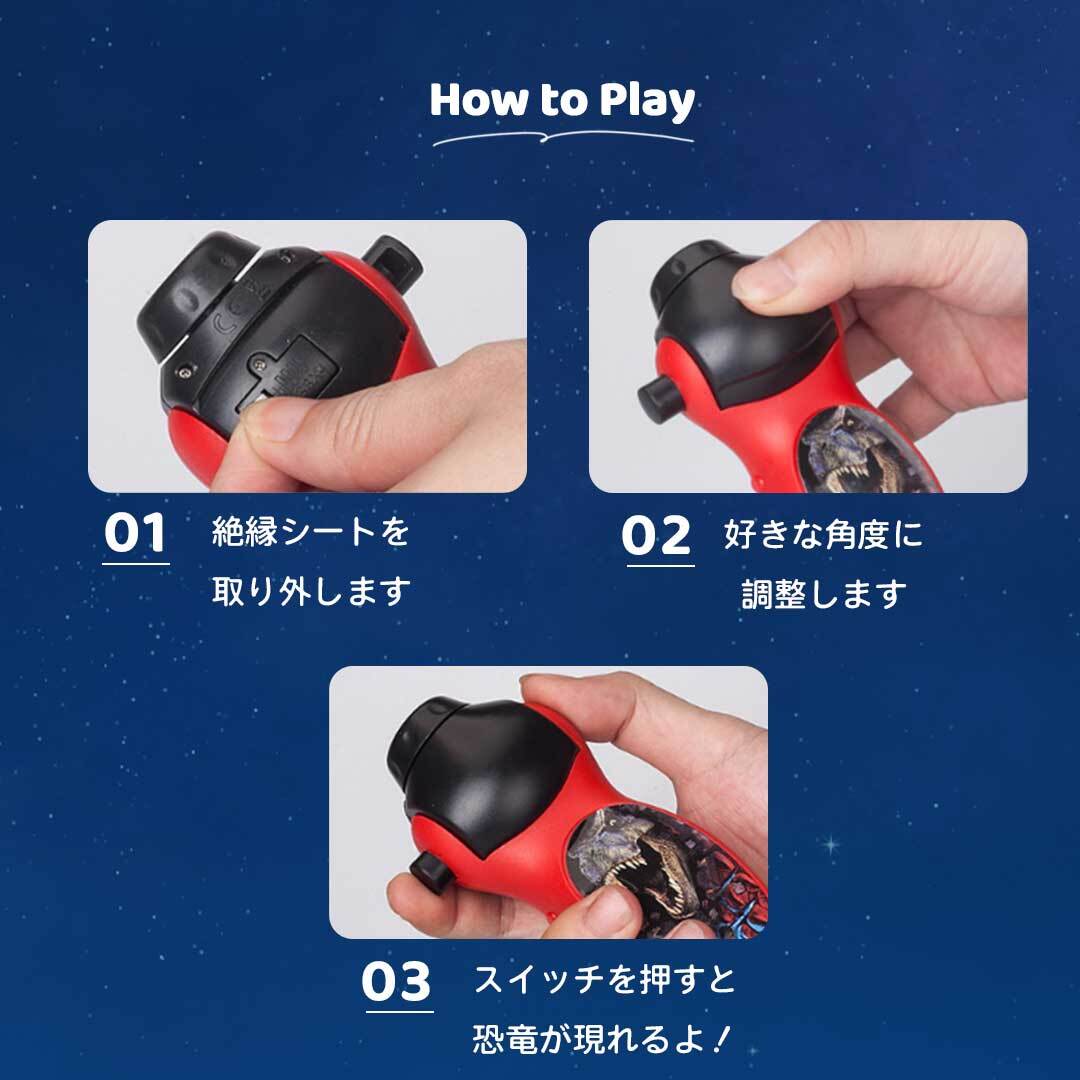 How to Play

01 絶縁シートを取り外します

02 好きな角度に調整します

03 スイッチを押すと恐竜が現れるよ！