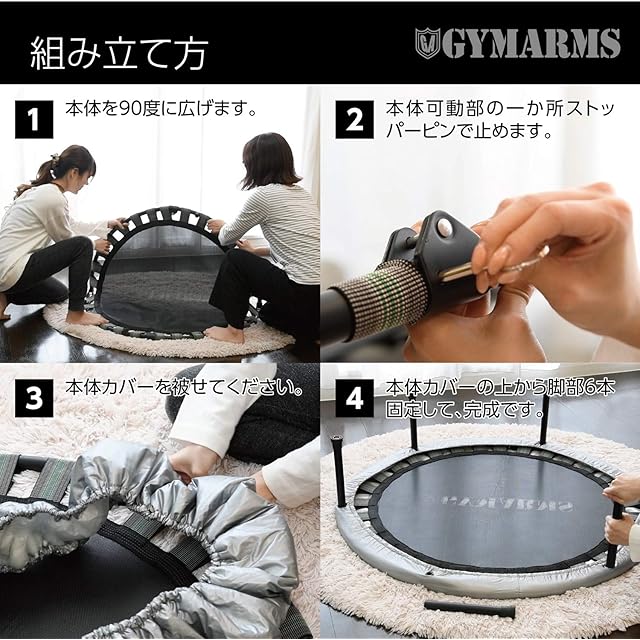 組み立て方

GYMARMS

1 本体を90度に広げます。

2 本体可動部の一か所ストッパーピンで止めます。

3 本体カバーを被せてください。

4 本体カバーの上から脚部6本固定して、完成です。