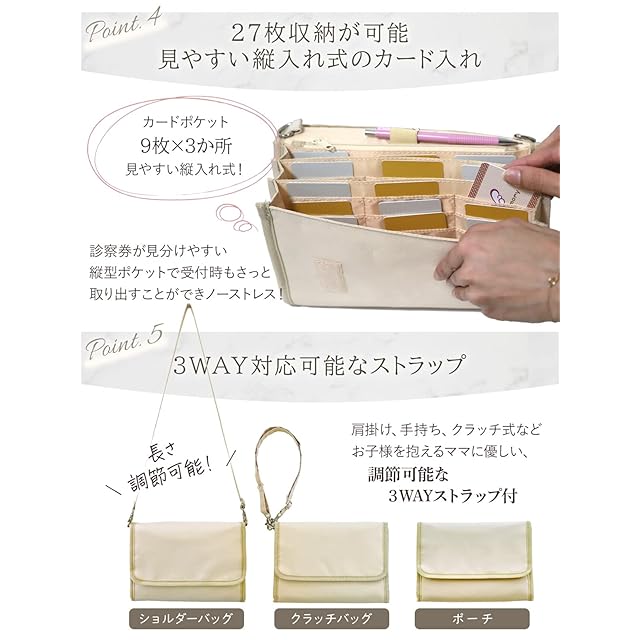 Point.4
27枚収納が可能
見やすい縦入れ式のカード入れ

カードポケット
9枚×3か所
見やすい縦入れ式！

診察券が見分けやすい
縦型ポケットで受付時もさっと
取り出すことができノーストレス！

Point.5
3WAY対応可能なストラップ

長さ
調節可能！

肩掛け、手持ち、クラッチ式など
お子様を抱えるママに優しい、
調節可能な
3WAYストラップ付

ショルダーバッグ

クラッチバッグ

ポーチ