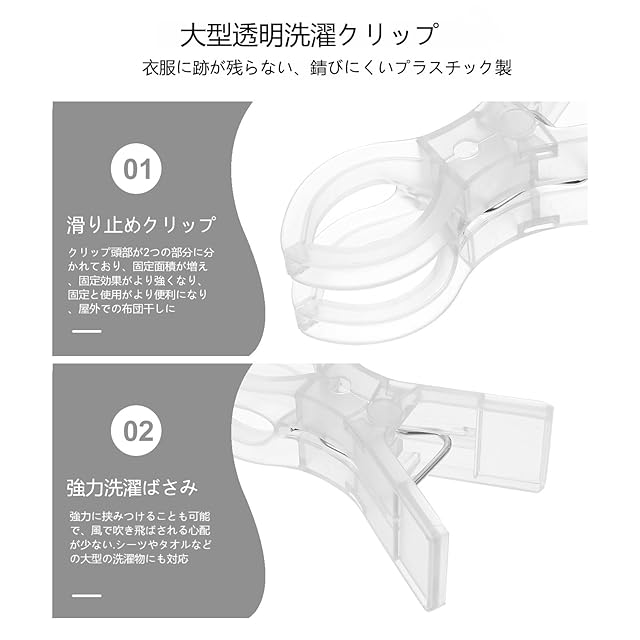 大型透明洗濯クリップ

衣服に跡が残らない、錆びにくいプラスチック製

01

滑り止めクリップ

クリップ頭部が2つの部分に分かれており、固定面積が増え、固定効果がより強くなり、固定と使用がより便利になり、屋外での布団干しに

02

強力洗濯ばさみ

強力に挟みつけることも可能で、風で吹き飛ばされる心配が少ない.シーツやタオルなどの大型の洗濯物にも対応