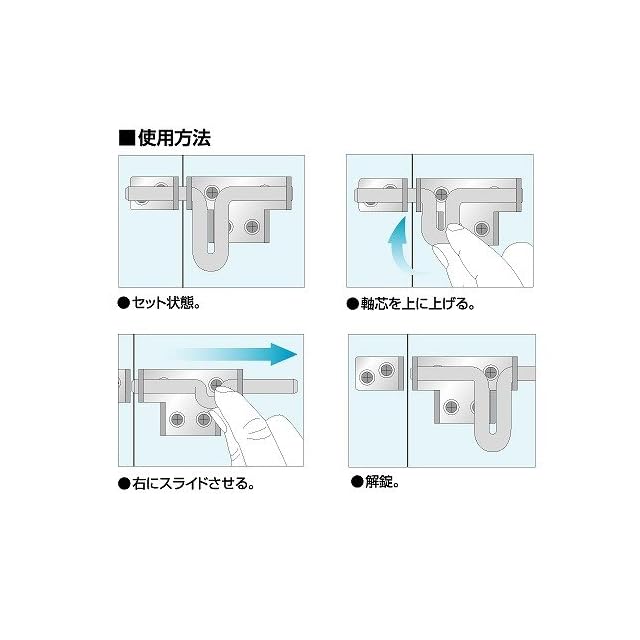 ■使用方法

●セット状態。

●軸芯を上に上げる。

●右にスライドさせる。

●解錠。