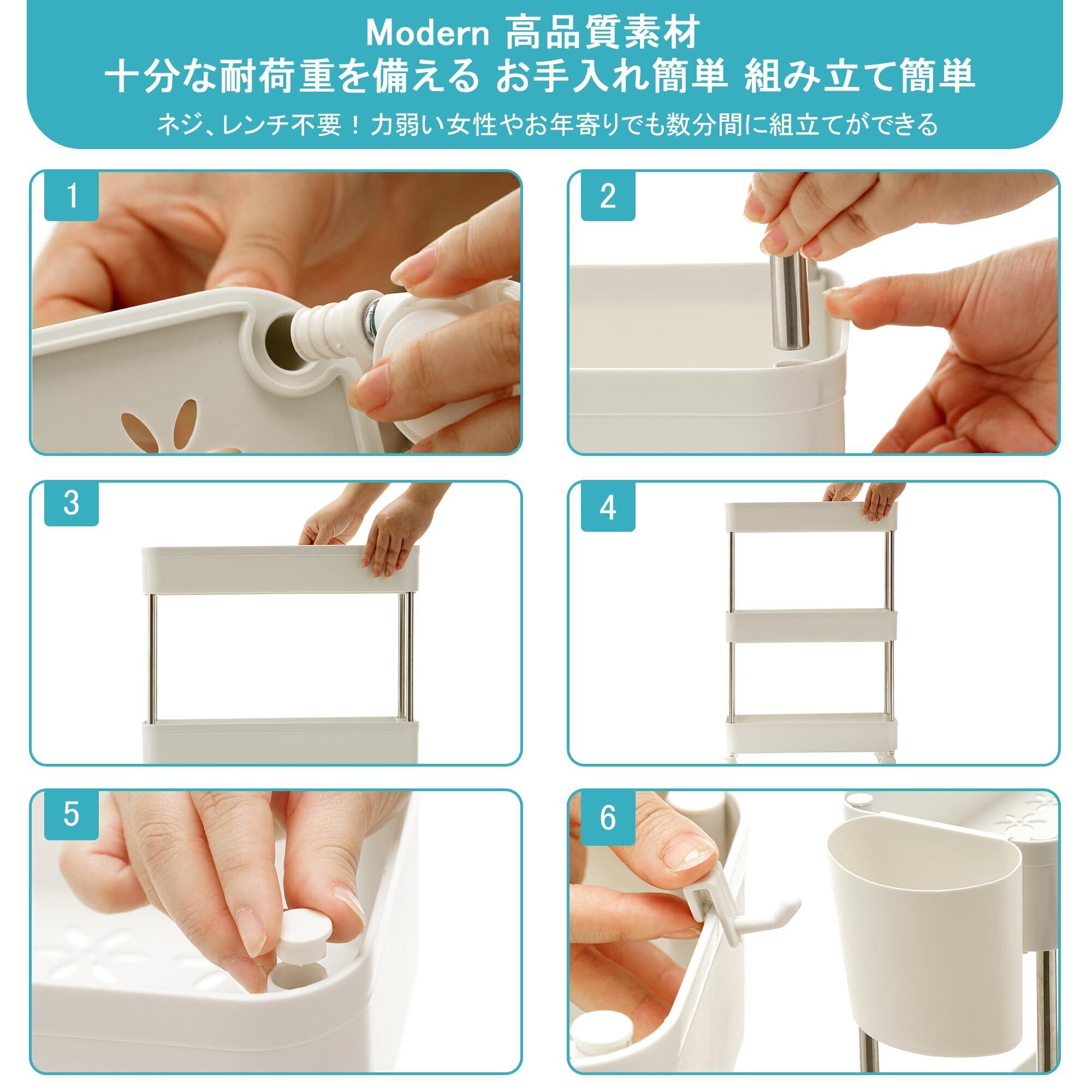 Modern 高品質素材
十分な耐荷重を備える お手入れ簡単 組み立て簡単

ネジ、レンチ不要！力弱い女性やお年寄りでも数分間に組立てができる

1

2

3

4

5

6