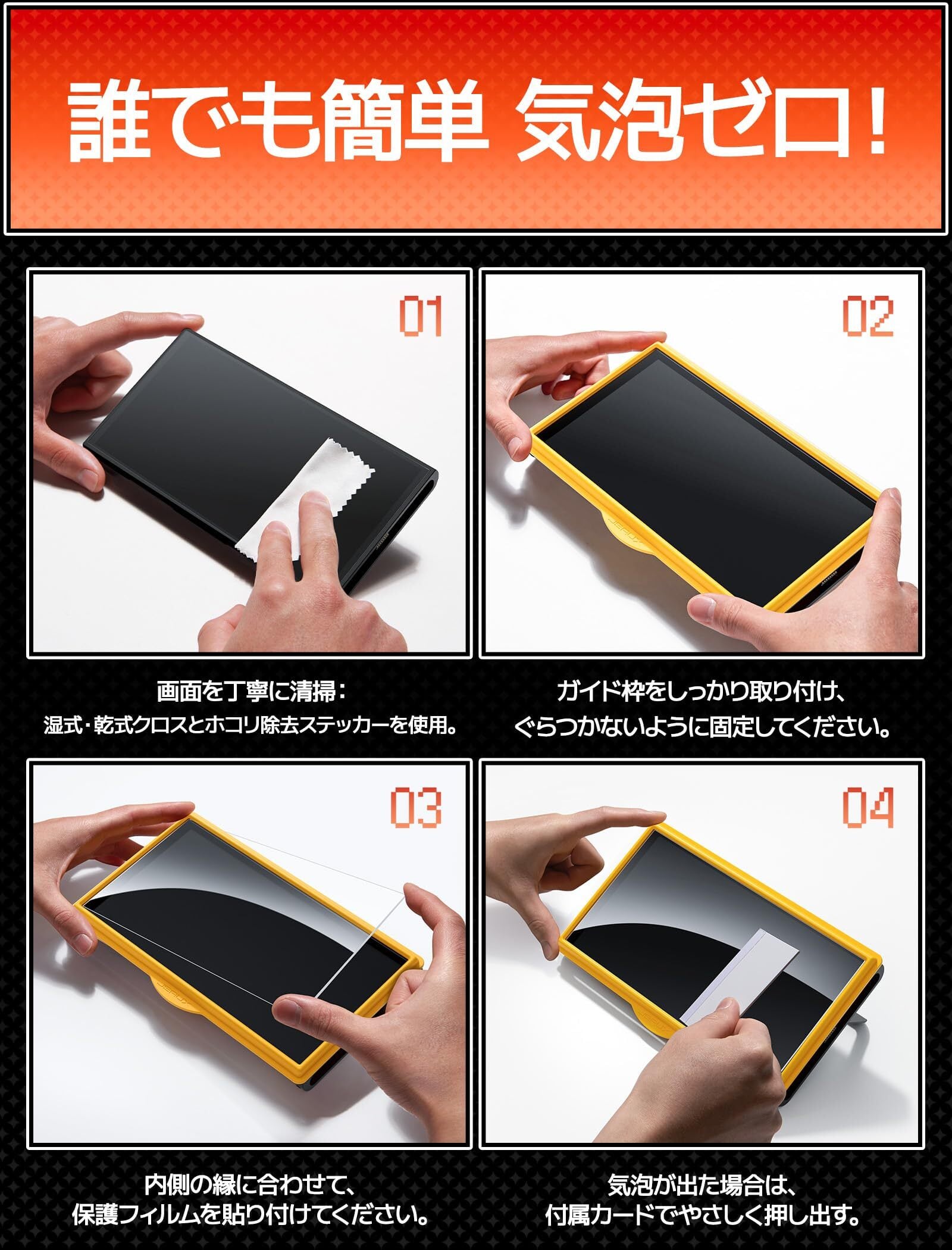 誰でも簡単 気泡ゼロ!

01

画面を丁寧に清掃:
湿式・乾式クロスとホコリ除去ステッカーを使用。

02

ガイド枠をしっかり取り付け、
ぐらつかないように固定してください。

03

内側の縁に合わせて、
保護フィルムを貼り付けてください。

04

気泡が出た場合は、
付属カードでやさしく押し出す。