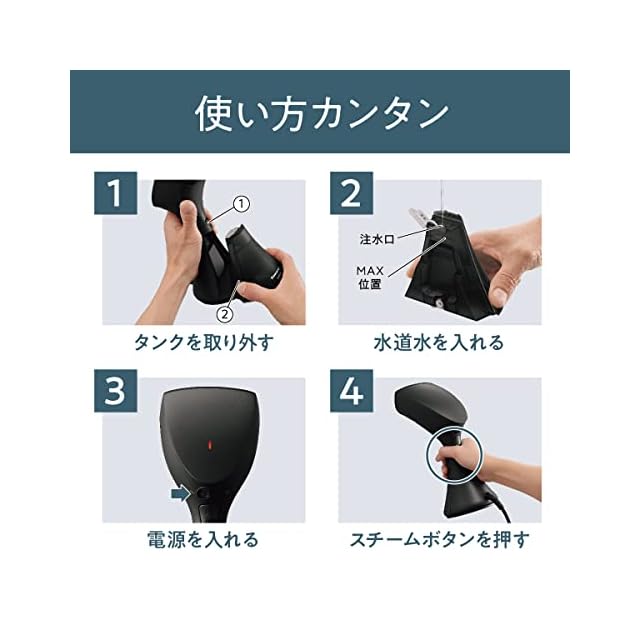 使い方カンタン

1
①
②
タンクを取り外す

2
注水口
MAX
位置
水道水を入れる

3
電源を入れる

4
スチームボタンを押す