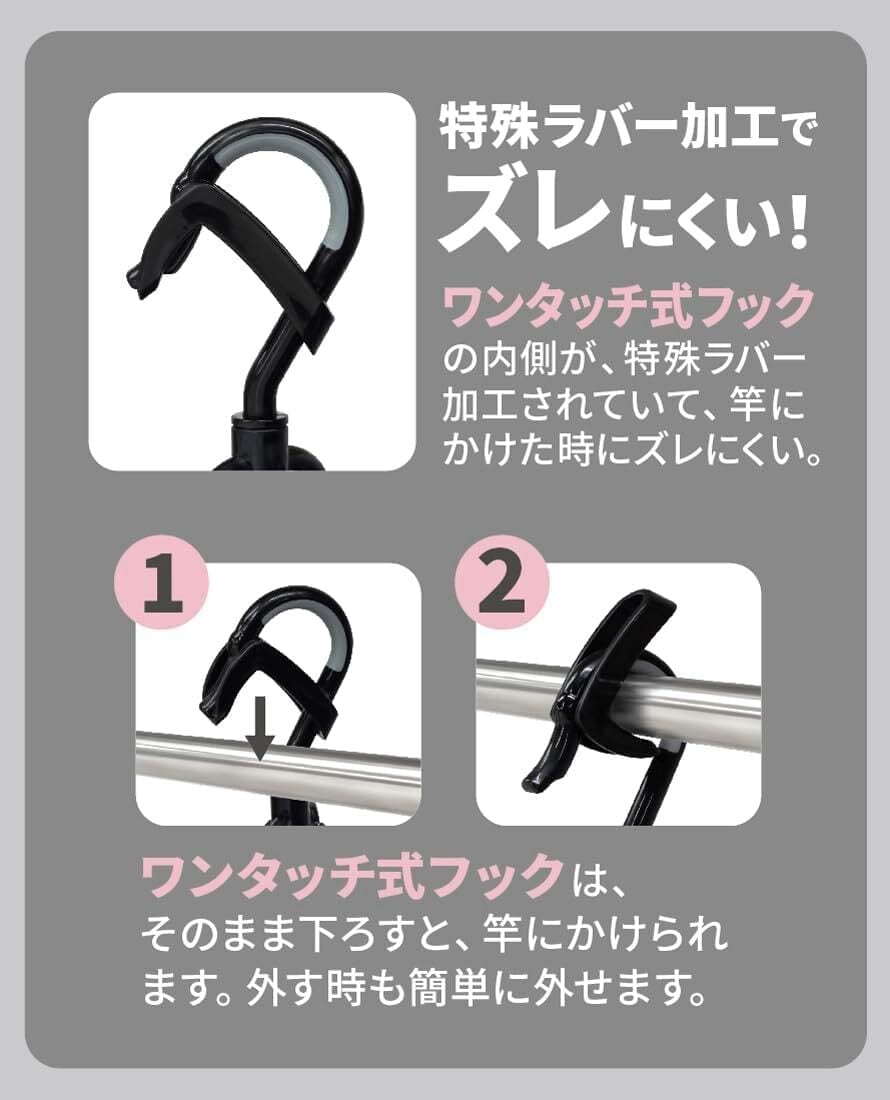 特殊ラバー加工で
ズレにくい!

ワンタッチ式フックの内側が、特殊ラバー加工されていて、竿にかけた時にズレにくい。

1

2

ワンタッチ式フックは、そのまま下ろすと、竿にかけられます。外す時も簡単に外せます。