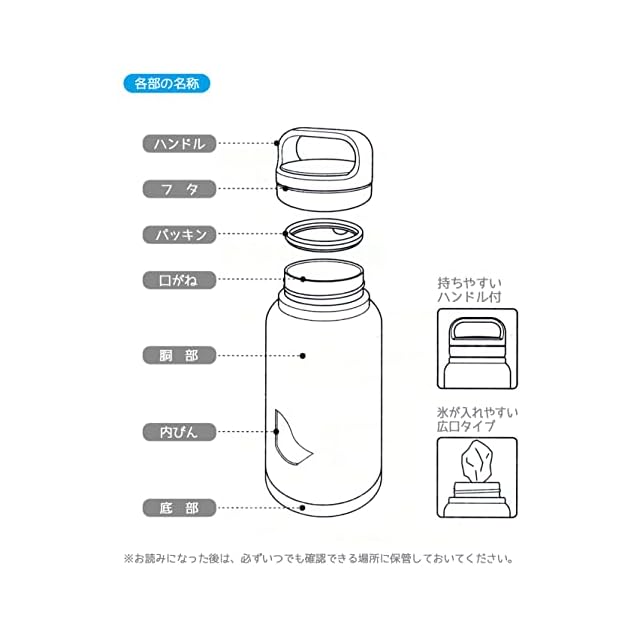 各部の名称

ハンドル

フ タ

パッキン

口がね

胴 部

内びん

底 部

持ちやすい
ハンドル付

氷が入れやすい
広口タイプ

※お読みになった後は、必ずいつでも確認できる場所に保管しておいてください。