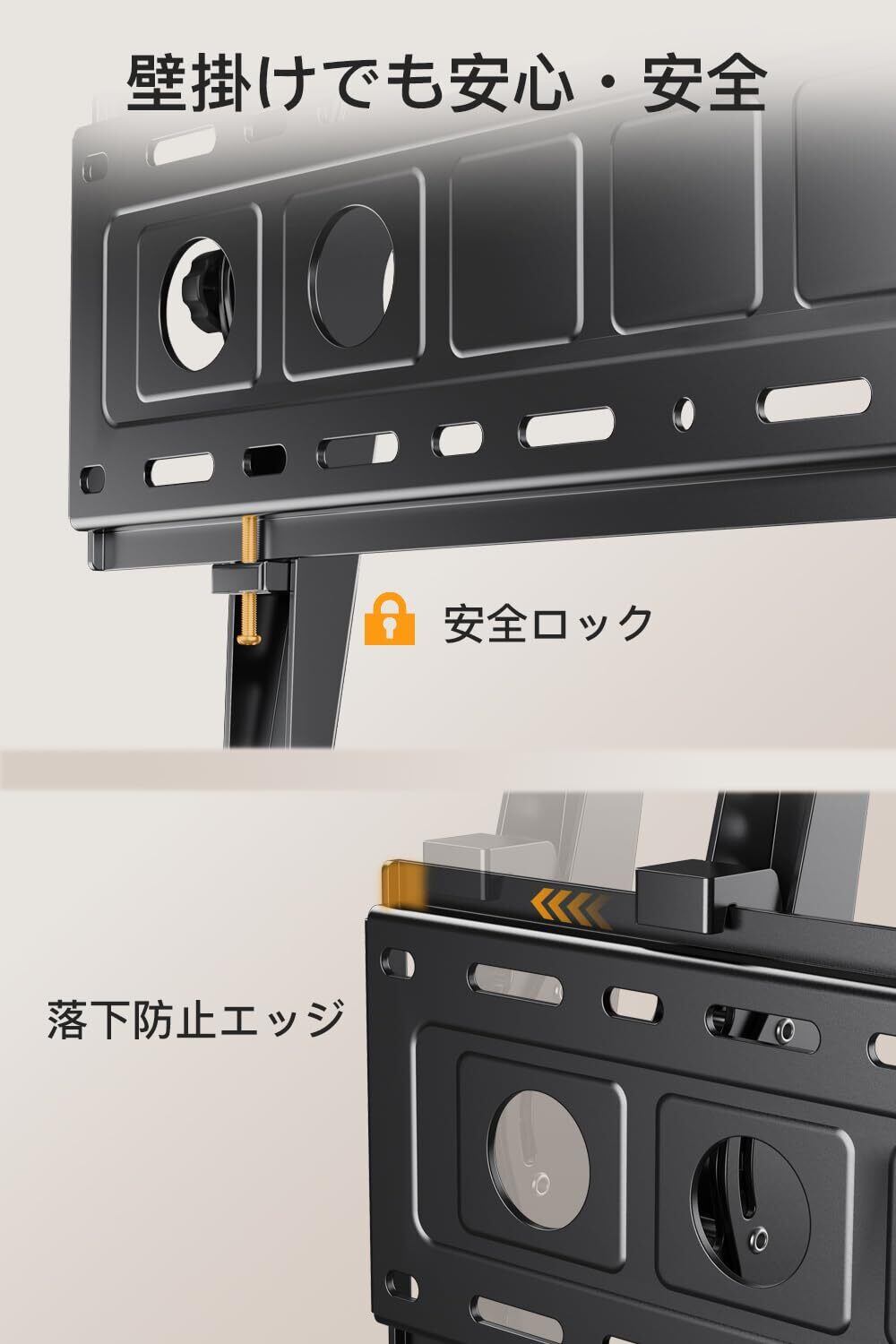 壁掛けでも安心・安全

安全ロック

落下防止エッジ