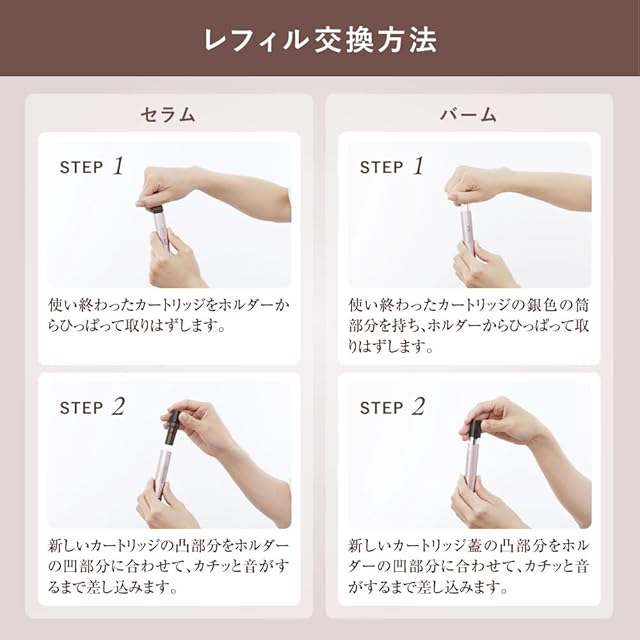 レフィル交換方法

セラム

STEP 1

使い終わったカートリッジをホルダーからひっぱって取りはずします。

STEP 2

新しいカートリッジの凸部分をホルダーの凹部分に合わせて、カチッと音がするまで差し込みます。

バーム

STEP 1

使い終わったカートリッジの銀色の筒部分を持ち、ホルダーからひっぱって取りはずします。

STEP 2

新しいカートリッジ蓋の凸部分をホルダーの凹部分に合わせて、カチッと音がするまで差し込みます。