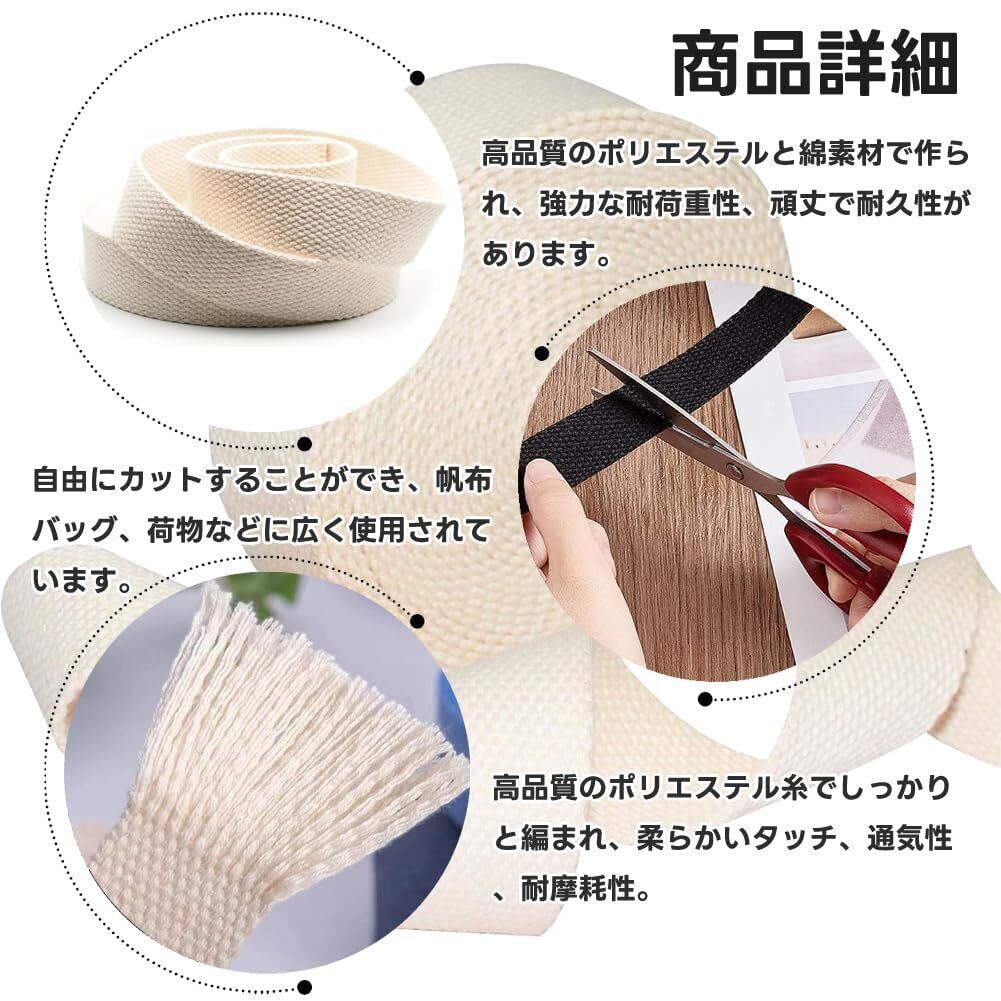 商品詳細

高品質のポリエステルと綿素材で作られ、強力な耐荷重性、頑丈で耐久性があります。

自由にカットすることができ、帆布バッグ、荷物などに広く使用されています。

高品質のポリエステル糸でしっかりと編まれ、柔らかいタッチ、通気性、耐摩耗性。