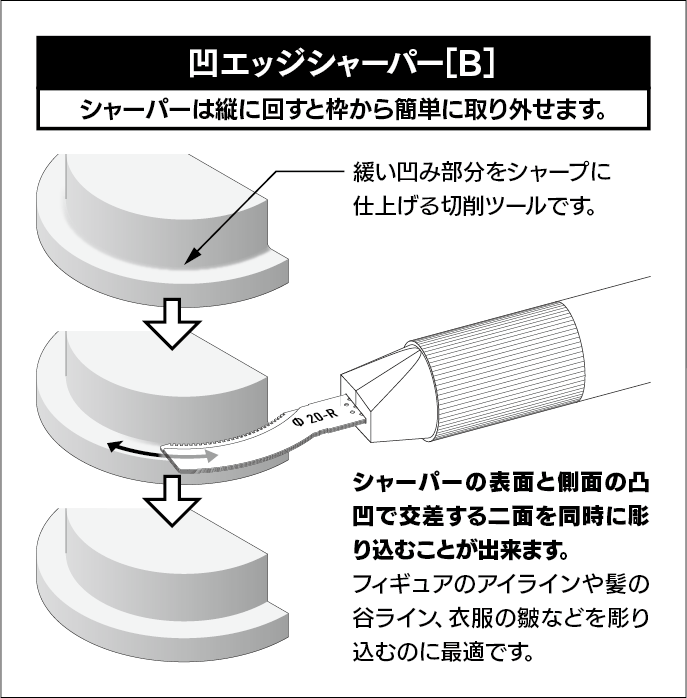 凹エッジシャーパー[B]

シャーパーは縦に回すと枠から簡単に取り外せます。

緩い凹み部分をシャープに仕上げる切削ツールです。

Φ 20-R

シャーパーの表面と側面の凸凹で交差する二面を同時に彫り込むことが出来ます。
フィギュアのアイラインや髪の谷ライン、衣服の皺などを彫り込むのに最適です。