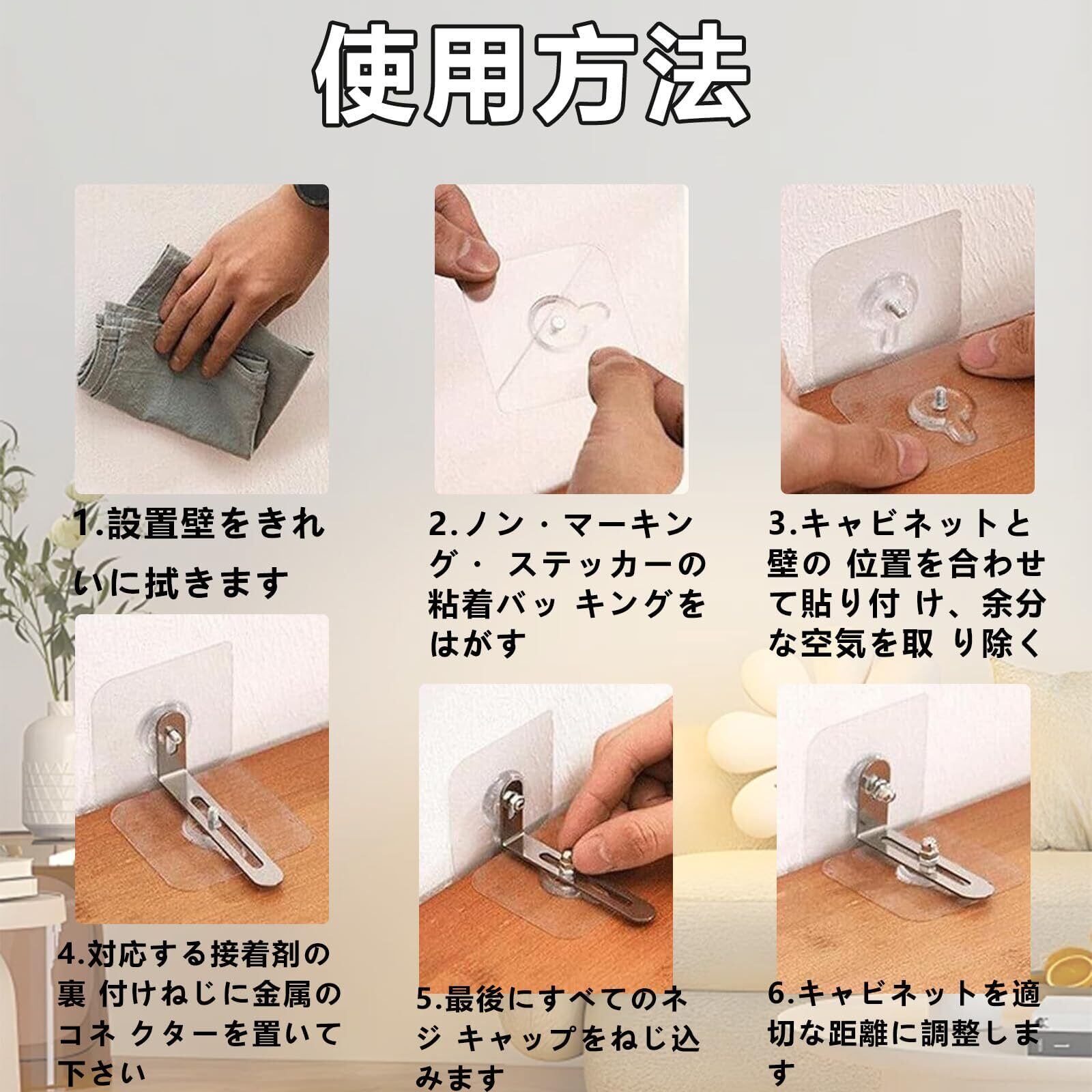 使用方法

1.設置壁をきれいに拭きます

2.ノン・マーキング・ ステッカーの粘着バッ キングをはがす

3.キャビネットと壁の 位置を合わせて貼り付 け、余分な空気を取 り除く

4.対応する接着剤の裏 付けねじに金属のコネ クターを置いて下さい

5.最後にすべてのネジ キャップをねじ込みます

6.キャビネットを適切な距離に調整します