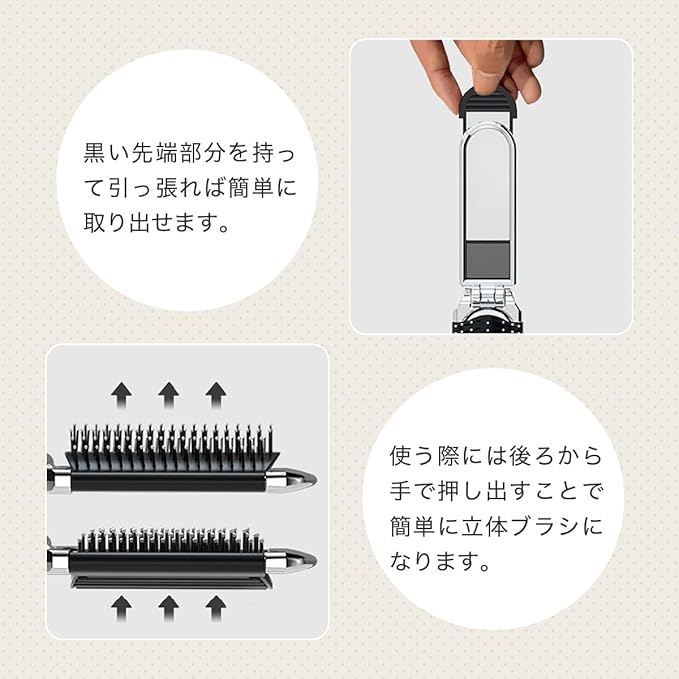 黒い先端部分を持って引っ張れば簡単に取り出せます。

使う際には後ろから手で押し出すことで簡単に立体ブラシになります。