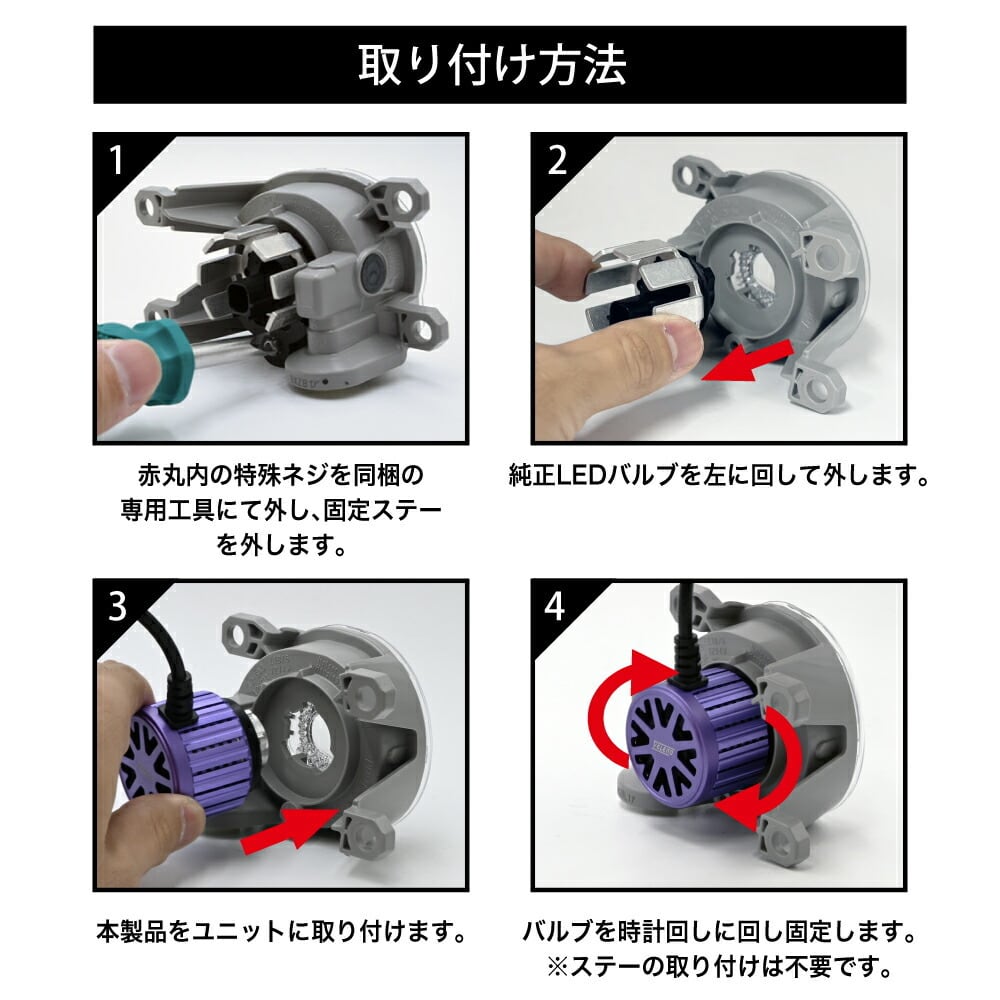 取り付け方法

1

赤丸内の特殊ネジを同梱の専用工具にて外し、固定ステーを外します。

2

純正LEDバルブを左に回して外します。

3

本製品をユニットに取り付けます。

4

バルブを時計回しに回し固定します。
※ステーの取り付けは不要です。