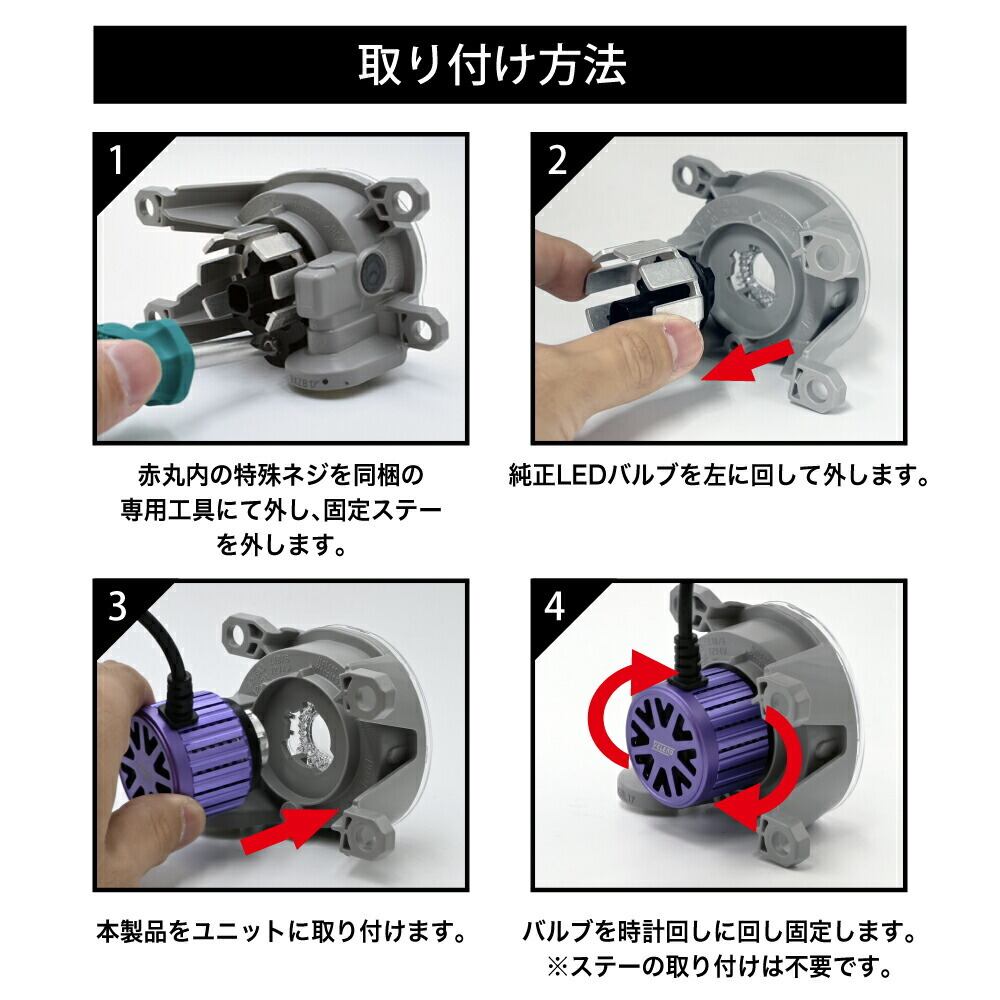 取り付け方法

1

赤丸内の特殊ネジを同梱の専用工具にて外し、固定ステーを外します。

2

純正LEDバルブを左に回して外します。

3

本製品をユニットに取り付けます。

4

バルブを時計回しに回し固定します。
※ステーの取り付けは不要です。