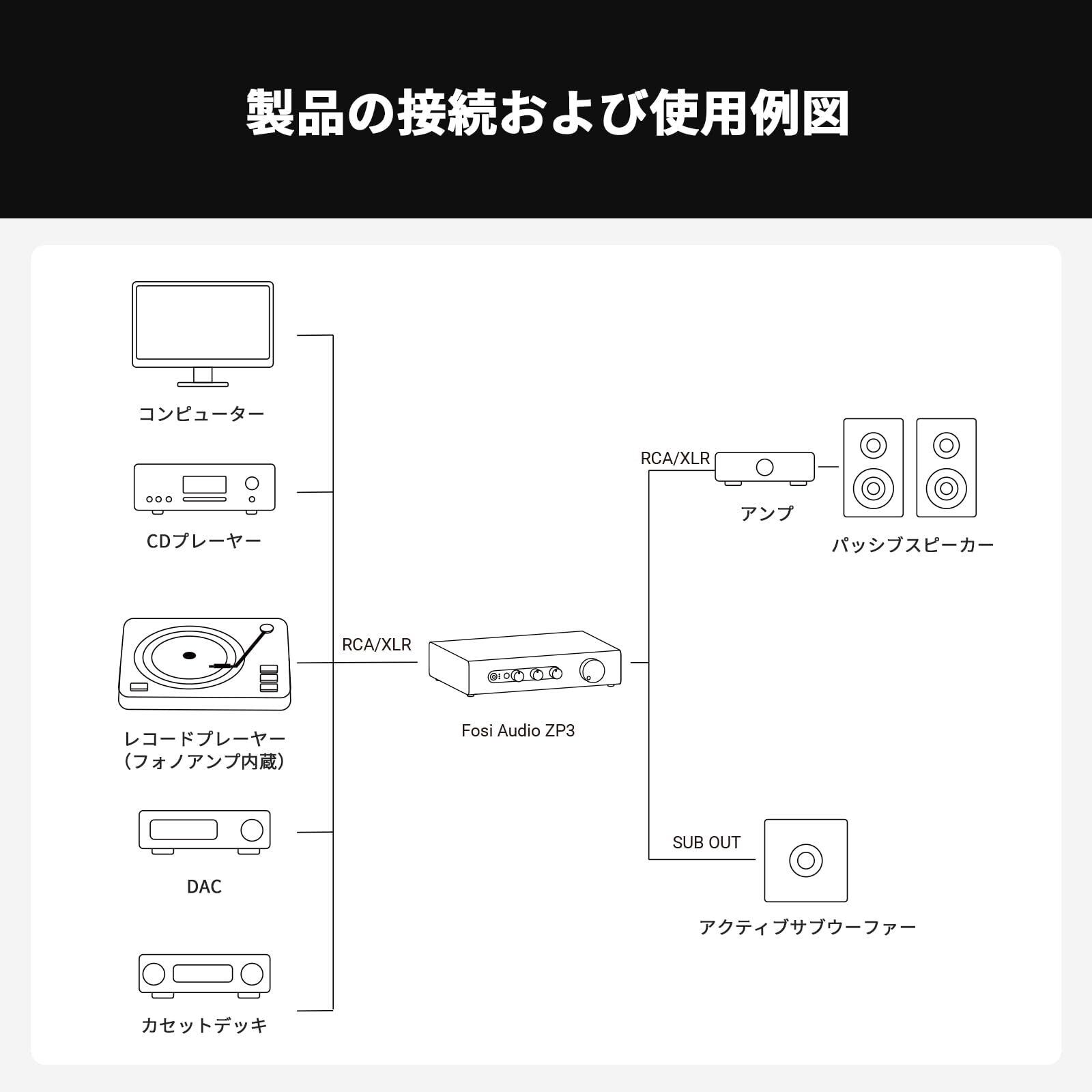 製品の接続および使用例図

コンピューター

CDプレーヤー

レコードプレーヤー
（フォノアンプ内蔵）

DAC

カセットデッキ

RCA/XLR

Fosi Audio ZP3

RCA/XLR

アンプ

パッシブスピーカー

SUB OUT

アクティブサブウーファー