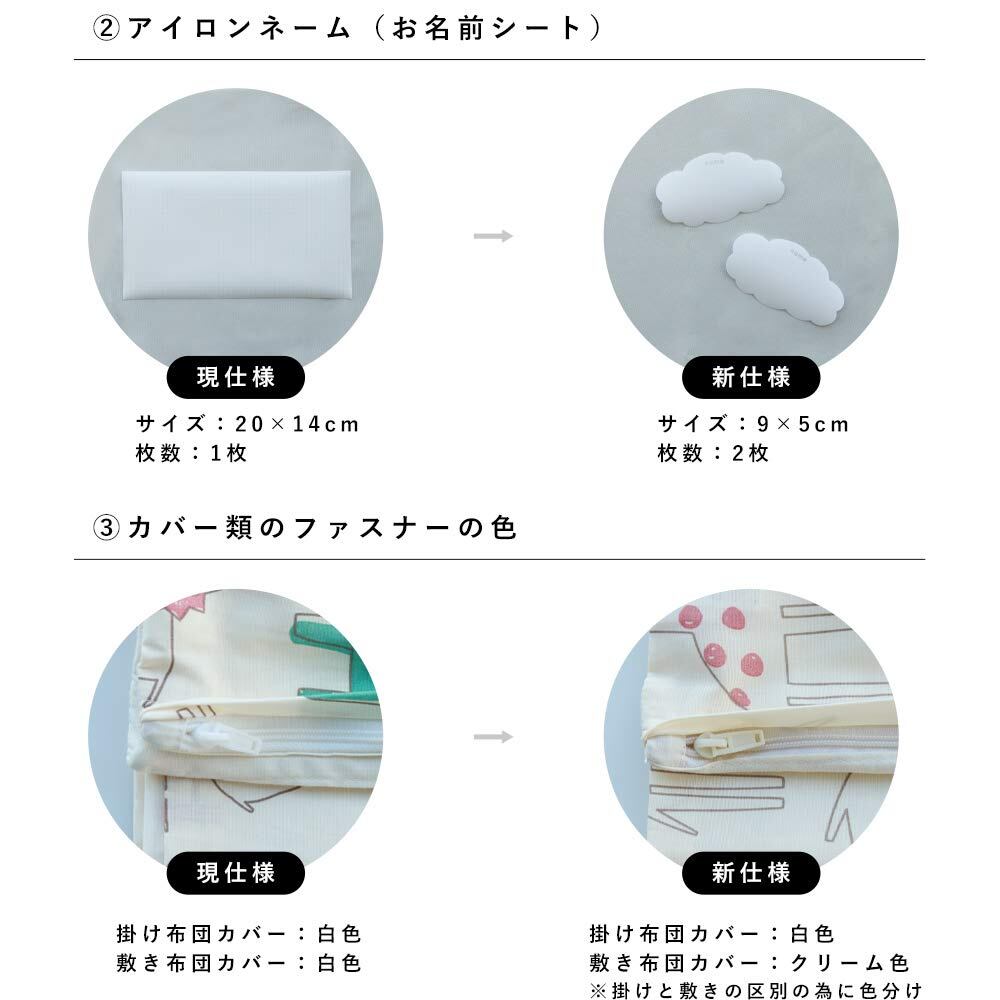 ②アイロンネーム（お名前シート）

現仕様

サイズ：20×14cm
枚数：1枚

新仕様

サイズ：9×5cm
枚数：2枚

③カバー類のファスナーの色

現仕様

掛け布団カバー：白色
敷き布団カバー：白色

新仕様

掛け布団カバー：白色
敷き布団カバー：クリーム色
※掛けと敷きの区別の為に色分け